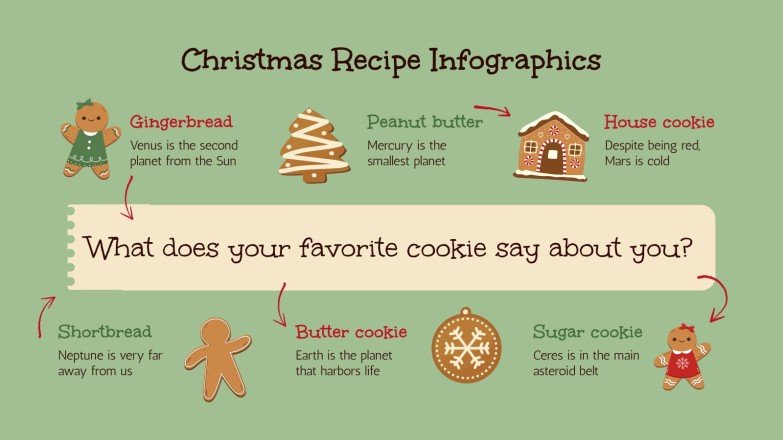 Christmas Recipe Infographics

Gingerbread
Venus is the second planet from the Sun

Peanut butter
Mercury is the smallest planet

House cookie
Despite being red, Mars is cold

What does your favorite cookie say about you?

Shortbread
Neptune is very far away from us

Butter cookie
Earth is the planet that harbors life

Sugar cookie
Ceres is in the main asteroid belt