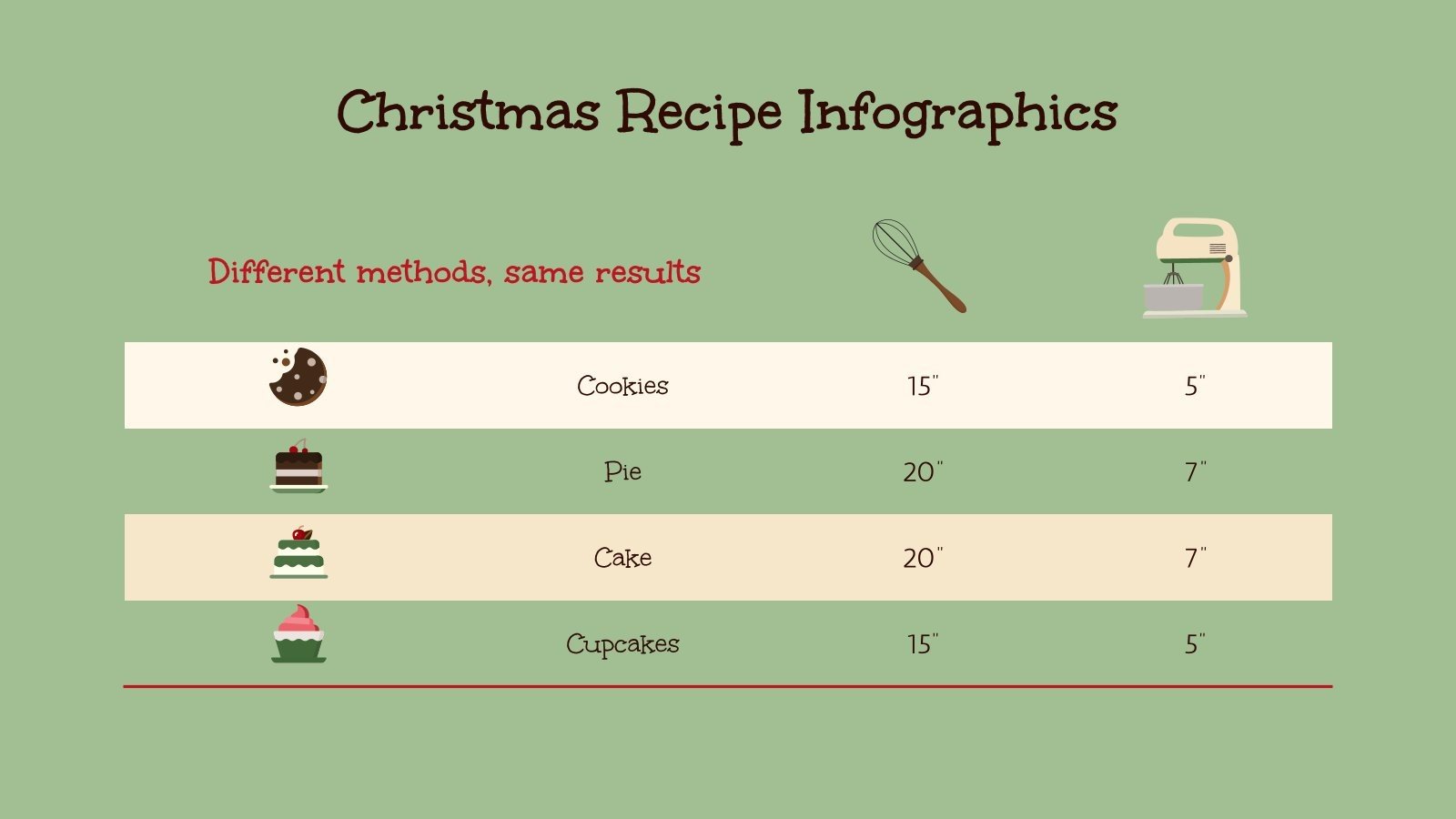 Christmas Recipe Infographics

Different methods, same results

| | | | |
|---|---|---|---|
| | Cookies | 15" | 5" |
| | Pie | 20" | 7" |
| | Cake | 20" | 7" |
| | Cupcakes | 15" | 5" |