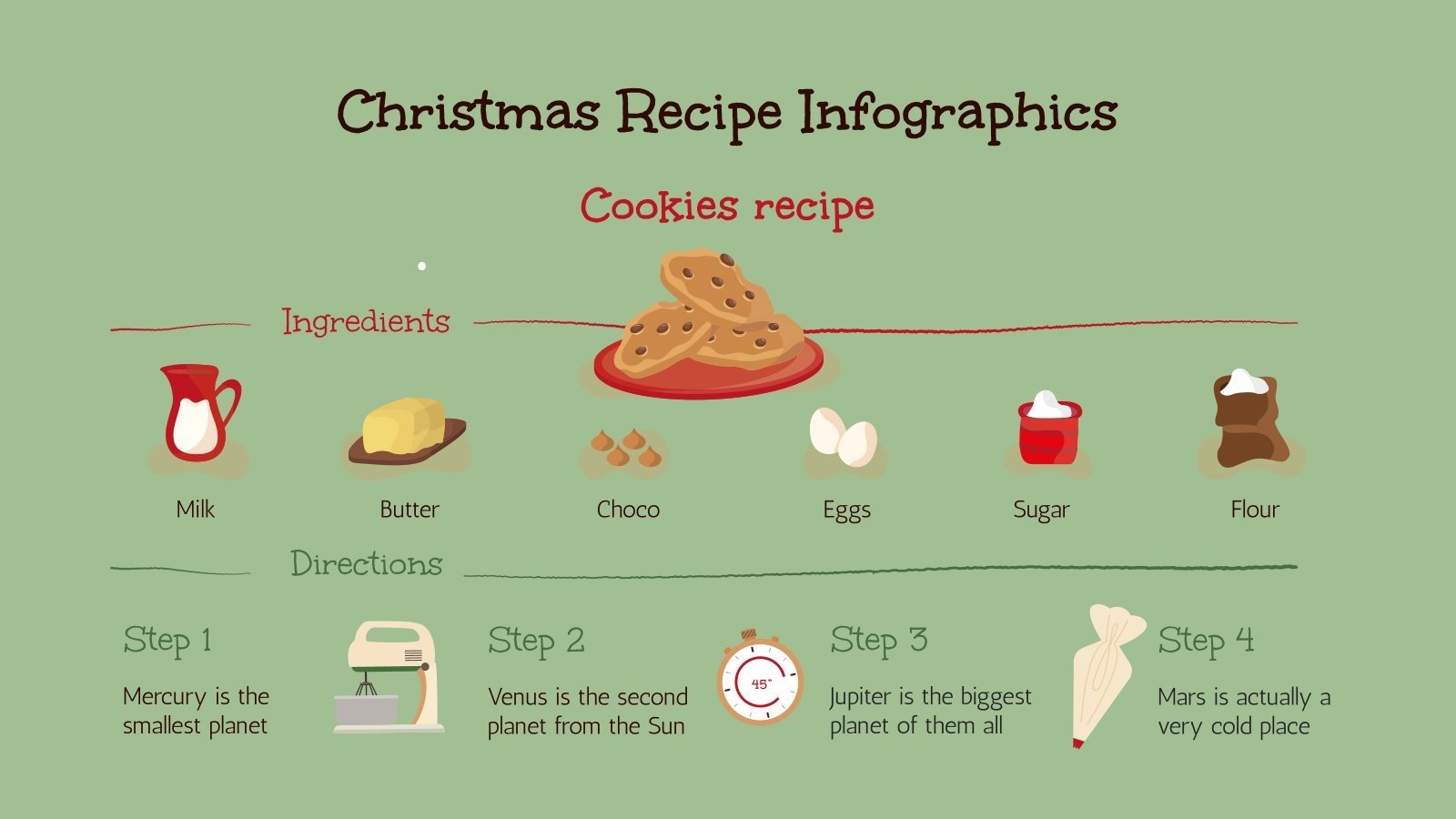 Christmas Recipe Infographics

Cookies recipe

Ingredients

Milk

Butter

Choco

Eggs

Sugar

Flour

Directions

Step 1

Mercury is the smallest planet

Step 2

Venus is the second planet from the Sun

45"

Step 3

Jupiter is the biggest planet of them all

Step 4

Mars is actually a very cold place