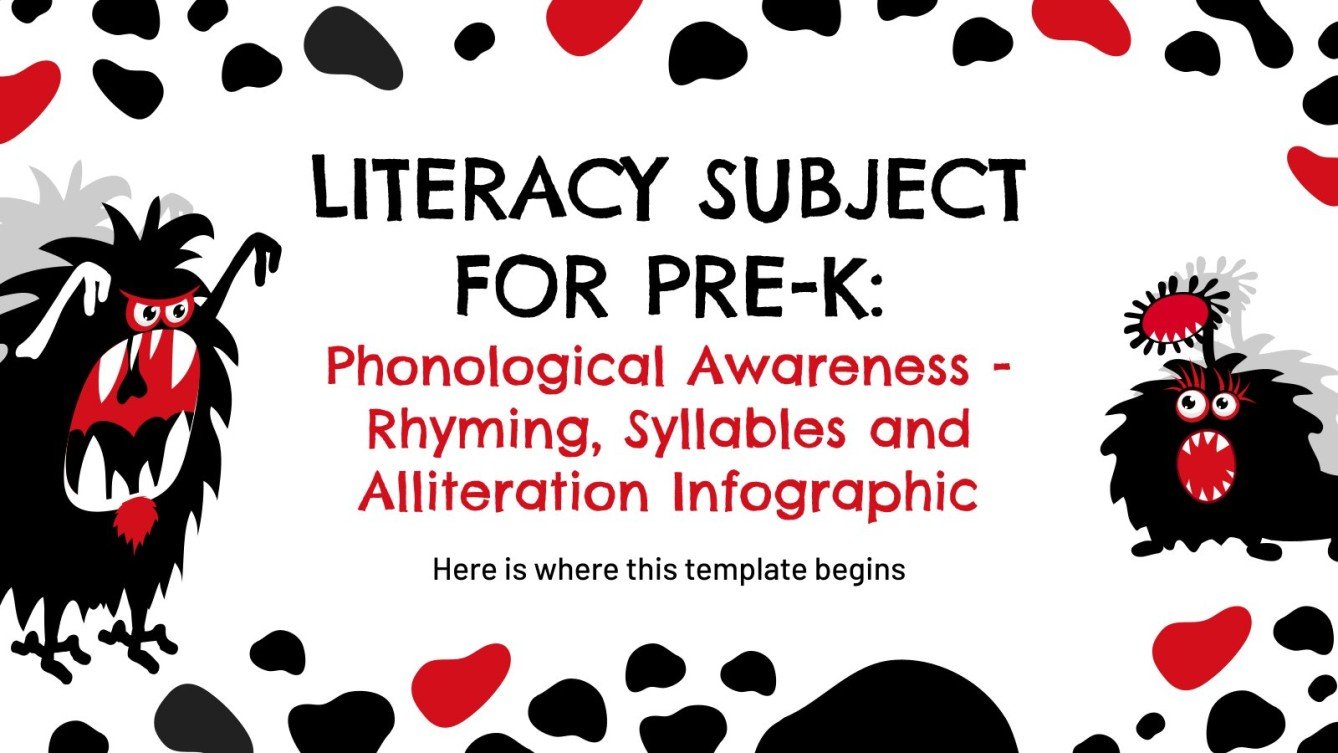 LITERACY SUBJECT FOR PRE-K:
Phonological Awareness - Rhyming, Syllables and Alliteration Infographic

Here is where this template begins