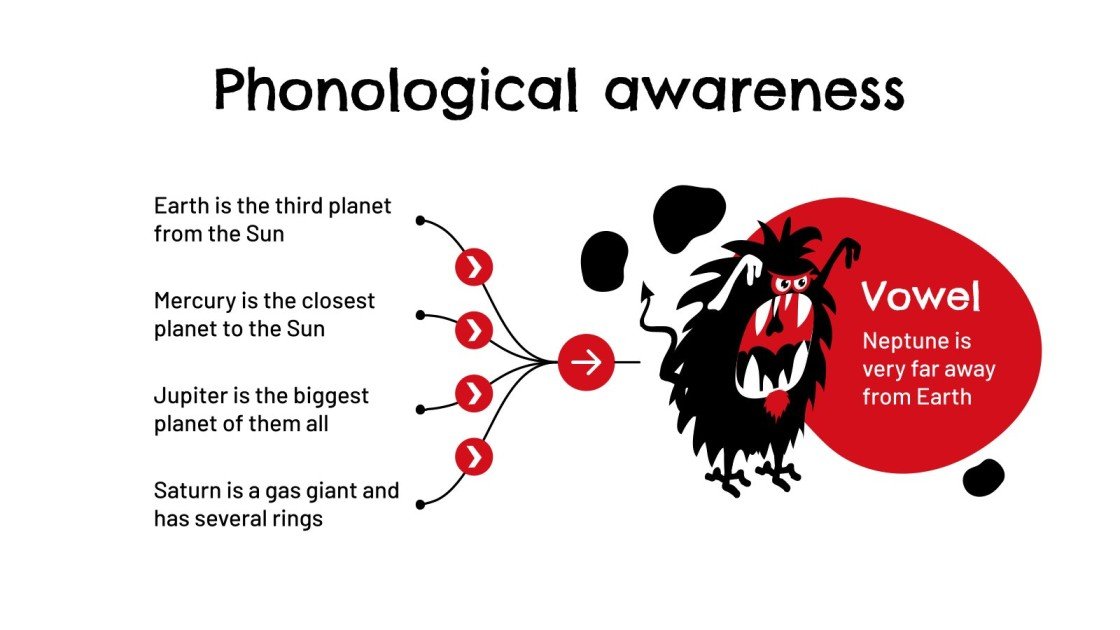 Phonological awareness

Earth is the third planet from the Sun

Mercury is the closest planet to the Sun

Jupiter is the biggest planet of them all

Saturn is a gas giant and has several rings

Vowel

Neptune is very far away from Earth