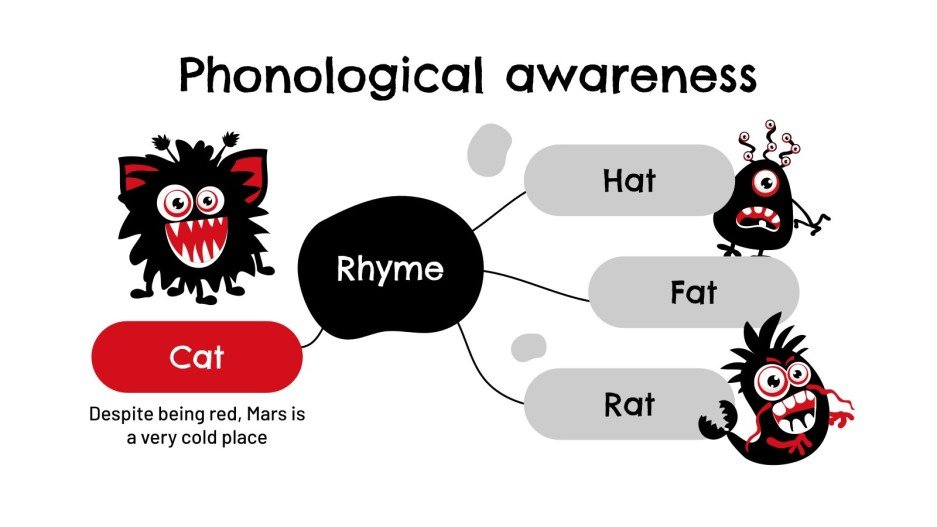 Phonological awareness

Cat

Despite being red, Mars is a very cold place

Rhyme

Hat

Fat

Rat