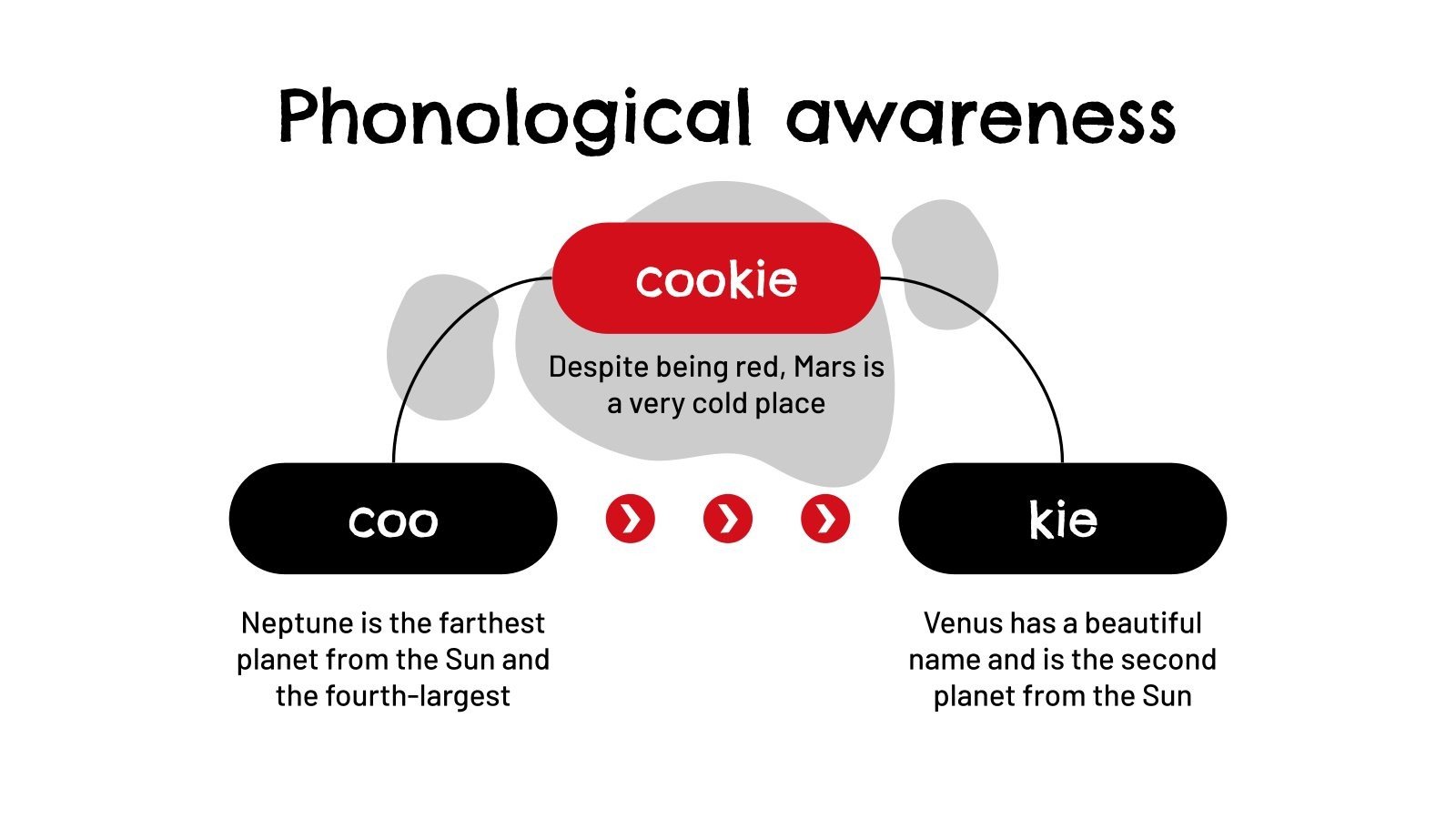 Phonological awareness

cookie

Despite being red, Mars is a very cold place

coo

kie

Neptune is the farthest planet from the Sun and the fourth-largest

Venus has a beautiful name and is the second planet from the Sun