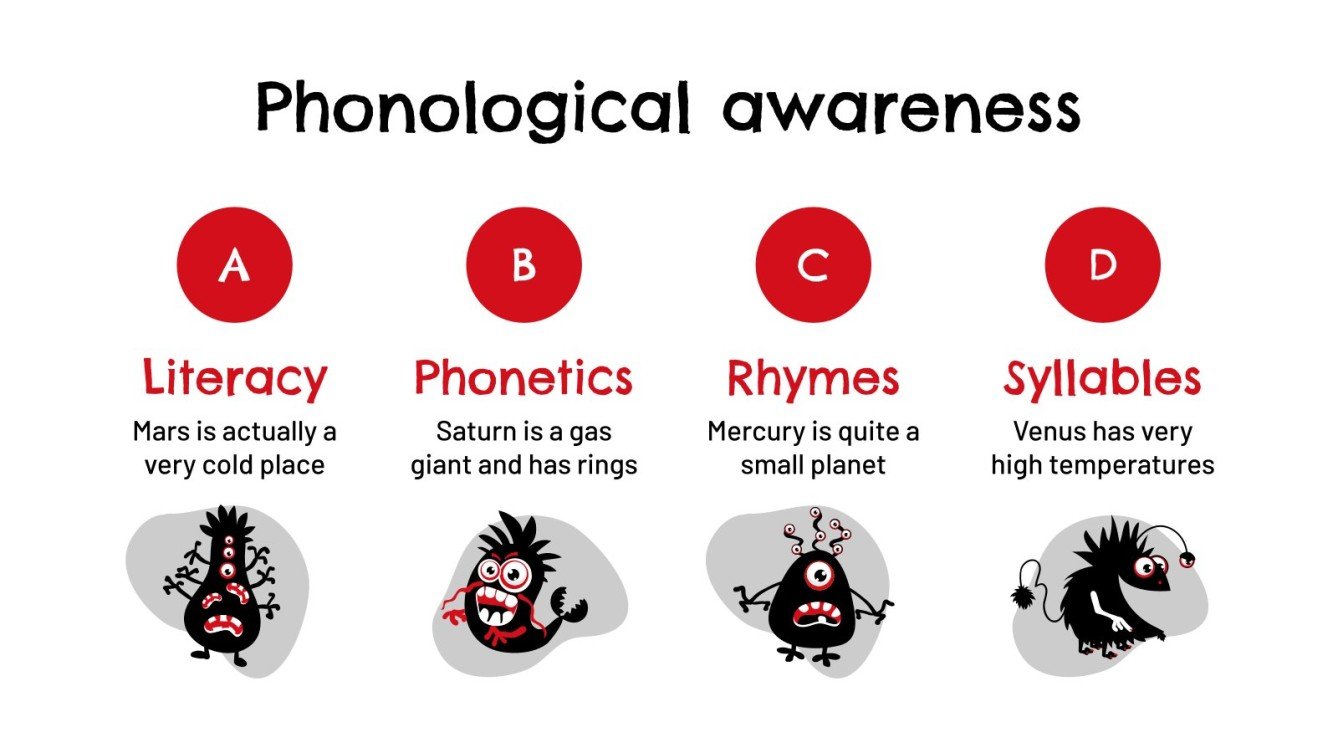 Phonological awareness

A

Literacy

Mars is actually a very cold place

B

Phonetics

Saturn is a gas giant and has rings

C

Rhymes

Mercury is quite a small planet

D

Syllables

Venus has very high temperatures