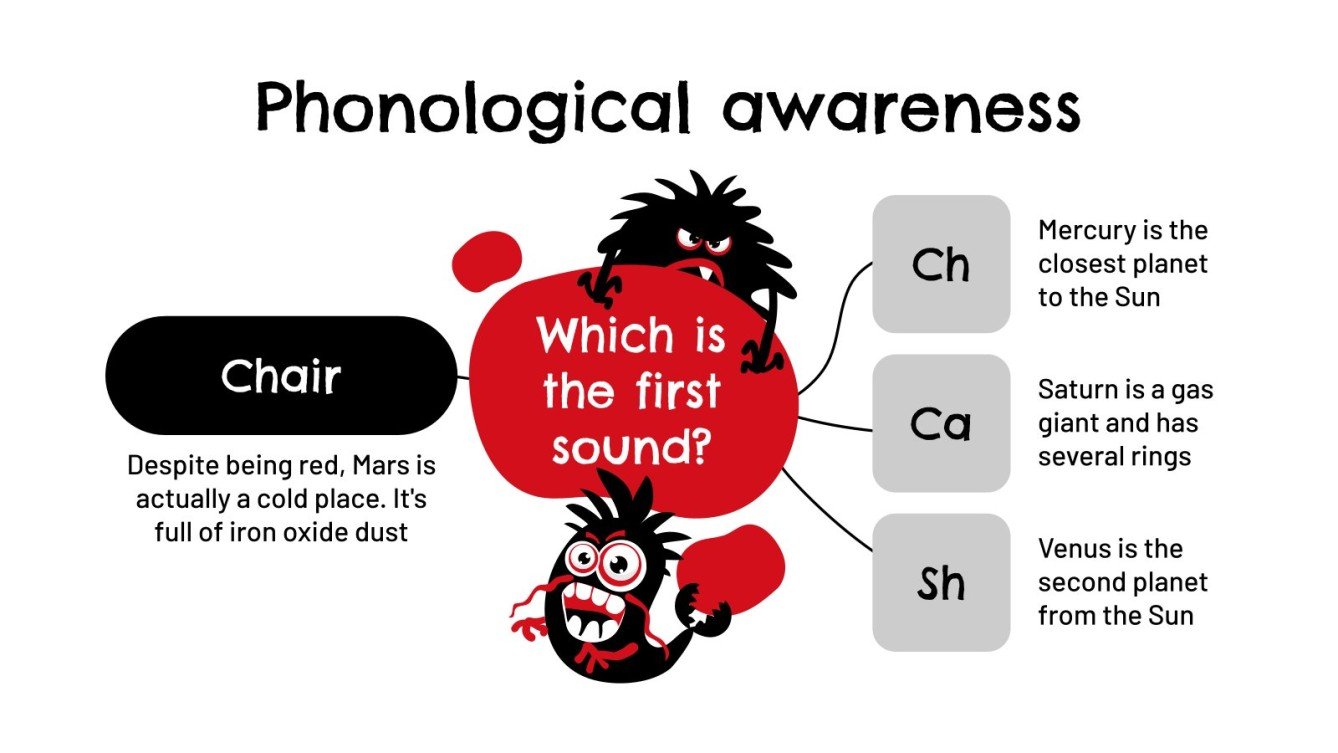 Phonological awareness

Chair

Despite being red, Mars is actually a cold place. It's full of iron oxide dust

Which is the first sound?

Ch

Mercury is the closest planet to the Sun

Ca

Saturn is a gas giant and has several rings

Sh

Venus is the second planet from the Sun