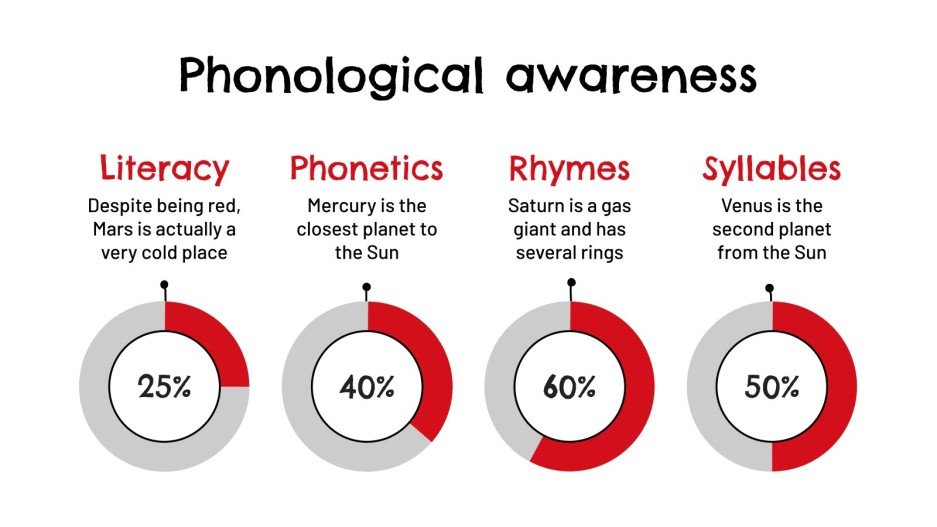 Phonological awareness

Literacy

Despite being red, Mars is actually a very cold place

25%

Phonetics

Mercury is the closest planet to the Sun

40%

Rhymes

Saturn is a gas giant and has several rings

60%

Syllables

Venus is the second planet from the Sun

50%