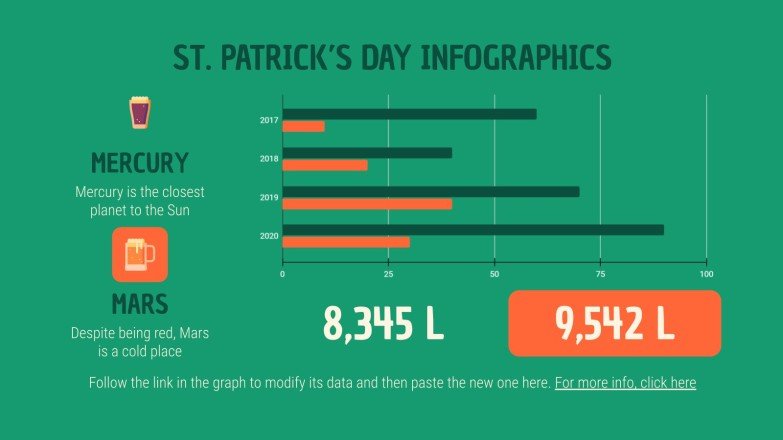 ST. PATRICK'S DAY INFOGRAPHICS

MERCURY

Mercury is the closest planet to the Sun

MARS

Despite being red, Mars is a cold place

2017
2018
2019
2020

0
25
50
75
100

8,345 L

9,542 L

Follow the link in the graph to modify its data and then paste the new one here. For more info, click here