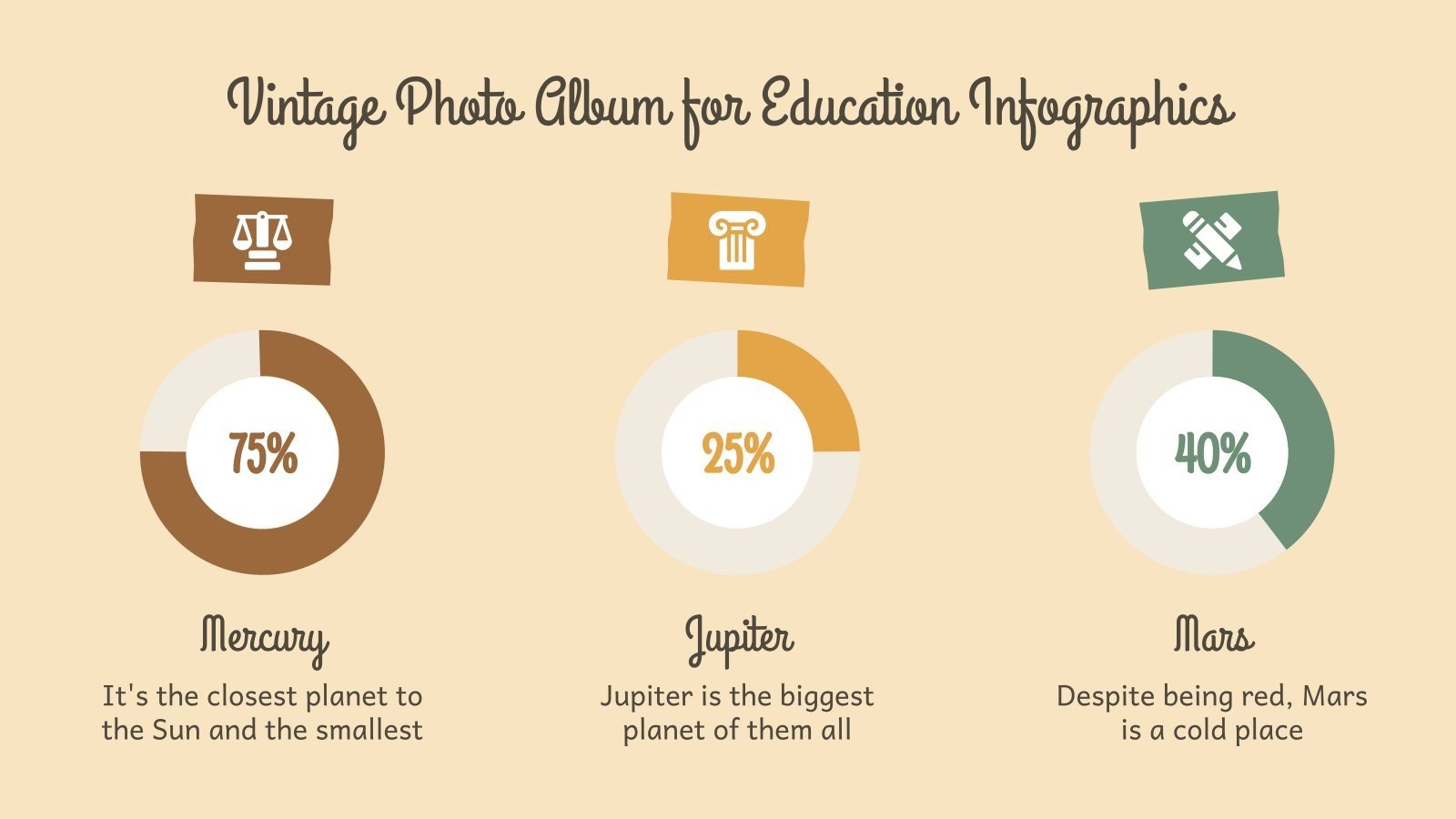 Vintage Photo Album for Education Infographics

75%

Mercury

It's the closest planet to the Sun and the smallest

25%

Jupiter

Jupiter is the biggest planet of them all

40%

Mars

Despite being red, Mars is a cold place