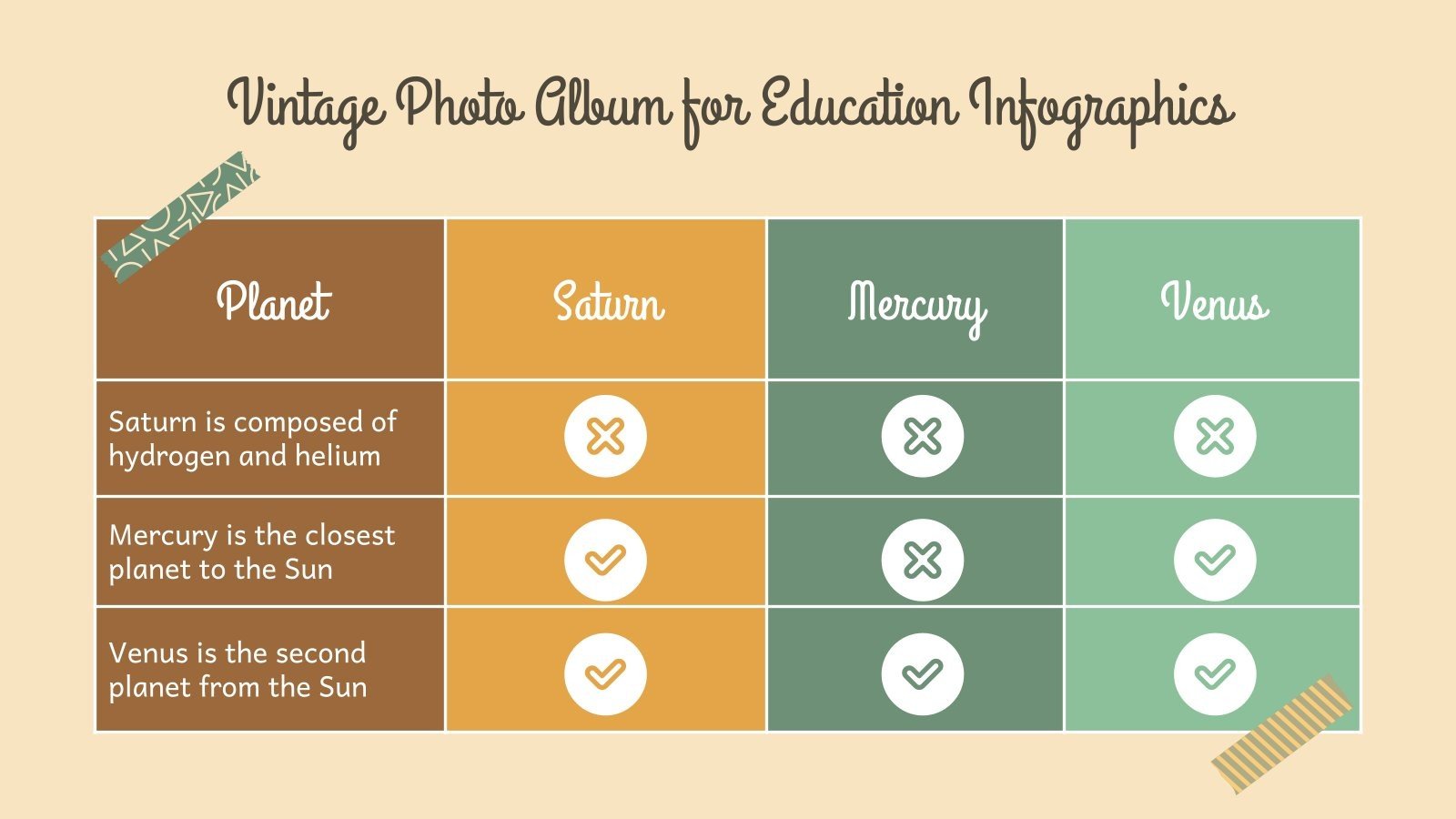 Vintage Photo Album for Education Infographics

| Planet | Saturn | Mercury | Venus |
|---|---|---|---|
| Saturn is composed of hydrogen and helium | ✗ | ✗ | ✗ |
| Mercury is the closest planet to the Sun | ✓ | ✗ | ✓ |
| Venus is the second planet from the Sun | ✓ | ✓ | ✓ |