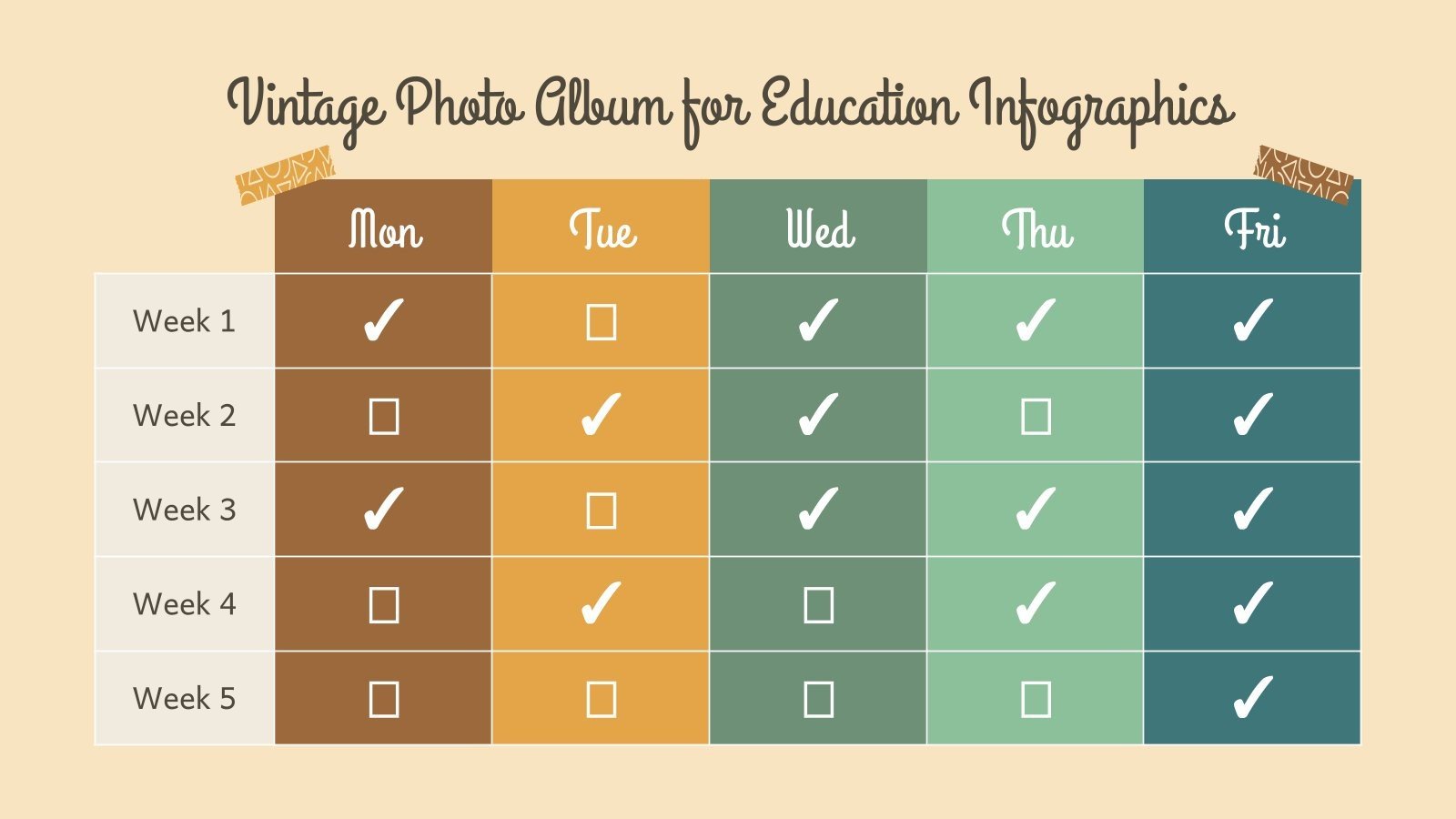 Vintage Photo Album for Education Infographics

| | Mon | Tue | Wed | Thu | Fri |
|---|---|---|---|---|---|
| Week 1 | ✓ | ☐ | ✓ | ✓ | ✓ |
| Week 2 | ☐ | ✓ | ✓ | ☐ | ✓ |
| Week 3 | ✓ | ☐ | ✓ | ✓ | ✓ |
| Week 4 | ☐ | ✓ | ☐ | ✓ | ✓ |
| Week 5 | ☐ | ☐ | ☐ | ☐ | ✓ |