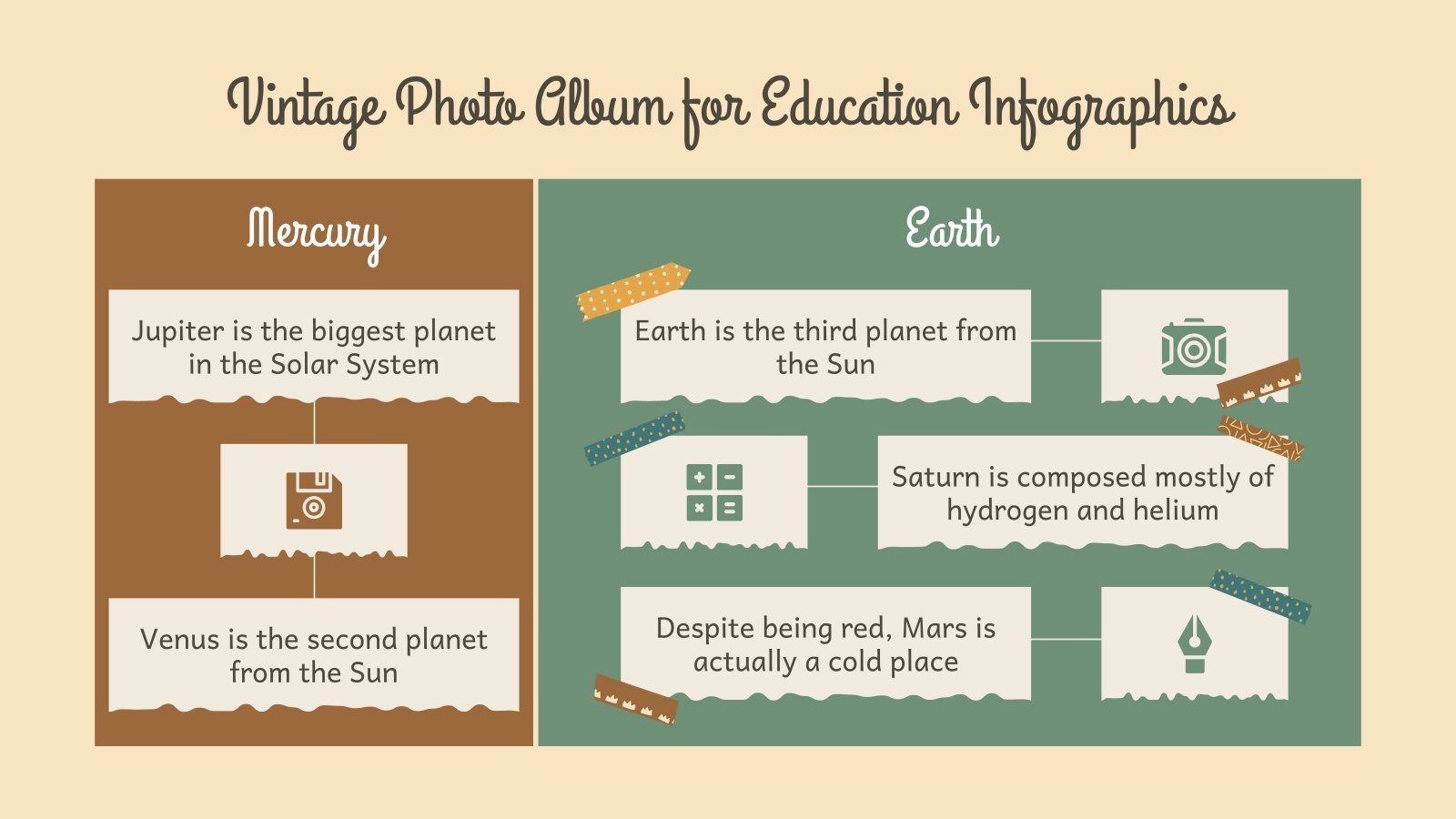 Vintage Photo Album for Education Infographics

Mercury

Jupiter is the biggest planet in the Solar System

Venus is the second planet from the Sun

Earth

Earth is the third planet from the Sun

Saturn is composed mostly of hydrogen and helium

Despite being red, Mars is actually a cold place