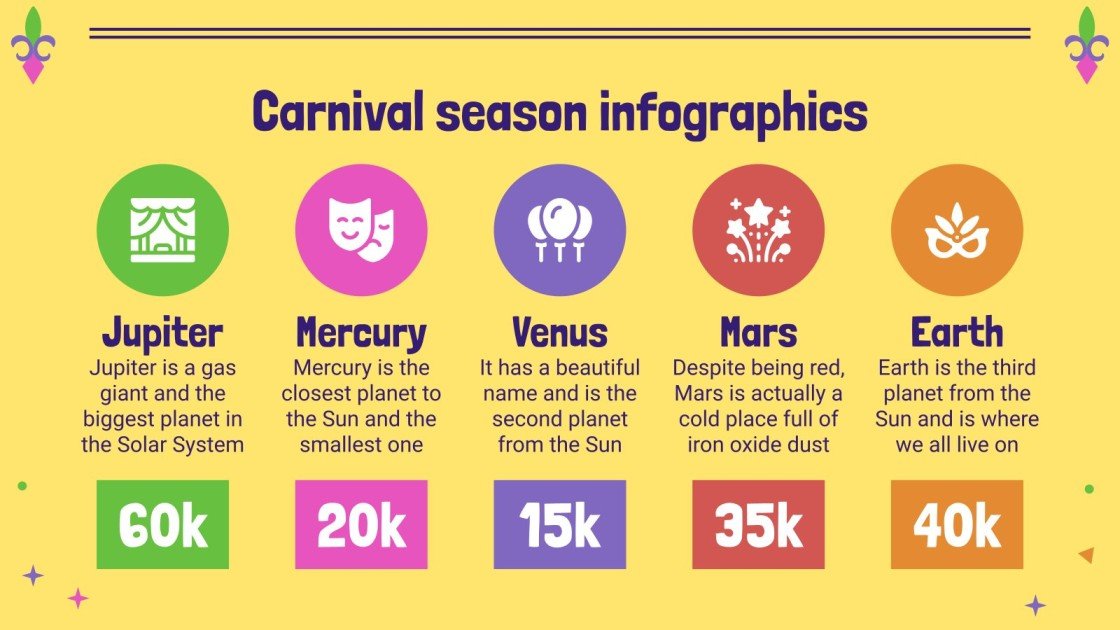 Carnival season infographics

Jupiter
Jupiter is a gas giant and the biggest planet in the Solar System

60k

Mercury
Mercury is the closest planet to the Sun and the smallest one

20k

Venus
It has a beautiful name and is the second planet from the Sun

15k

Mars
Despite being red, Mars is actually a cold place full of iron oxide dust

35k

Earth
Earth is the third planet from the Sun and is where we all live on

40k