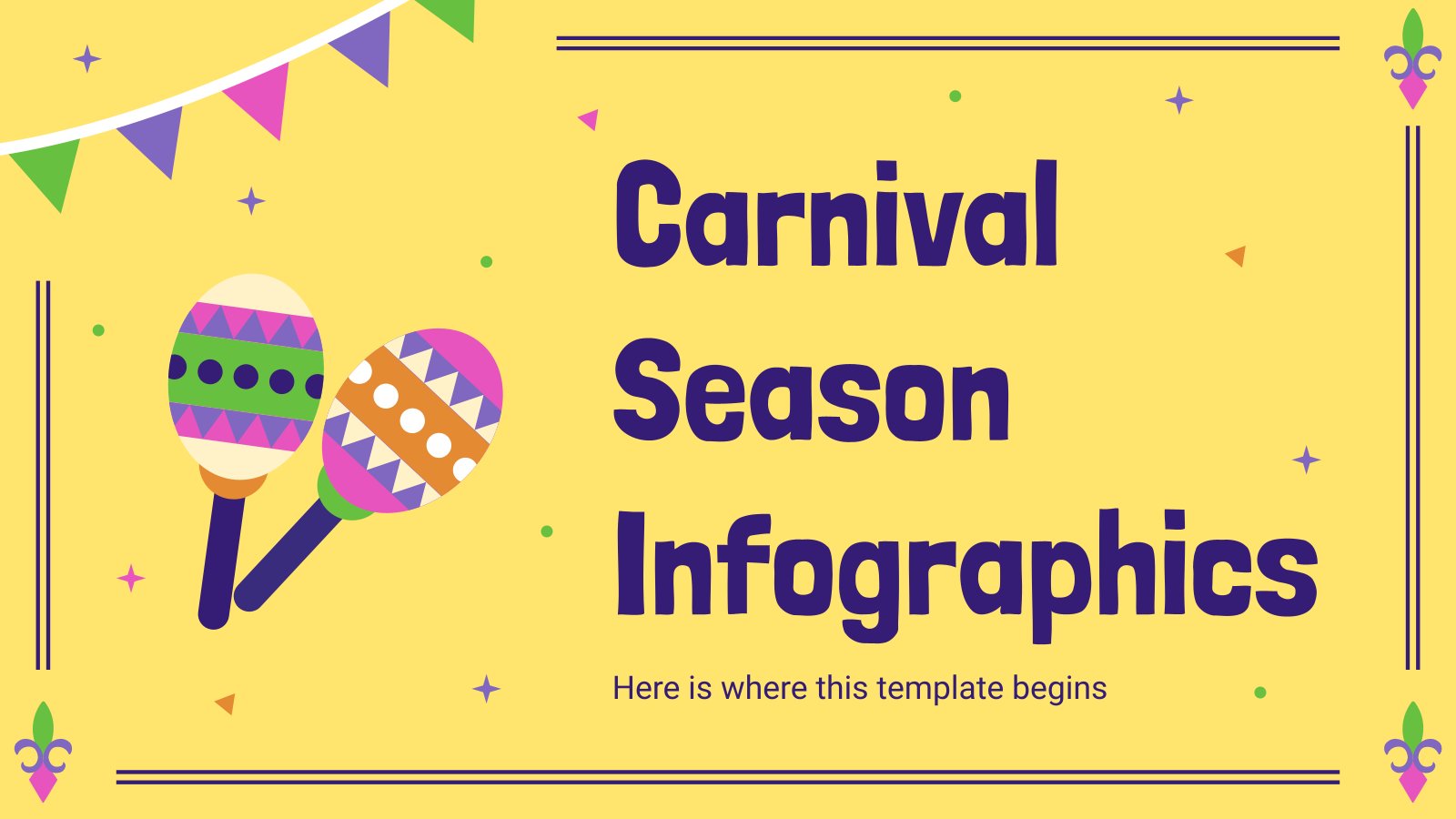 Carnival Season Infographics

Here is where this template begins