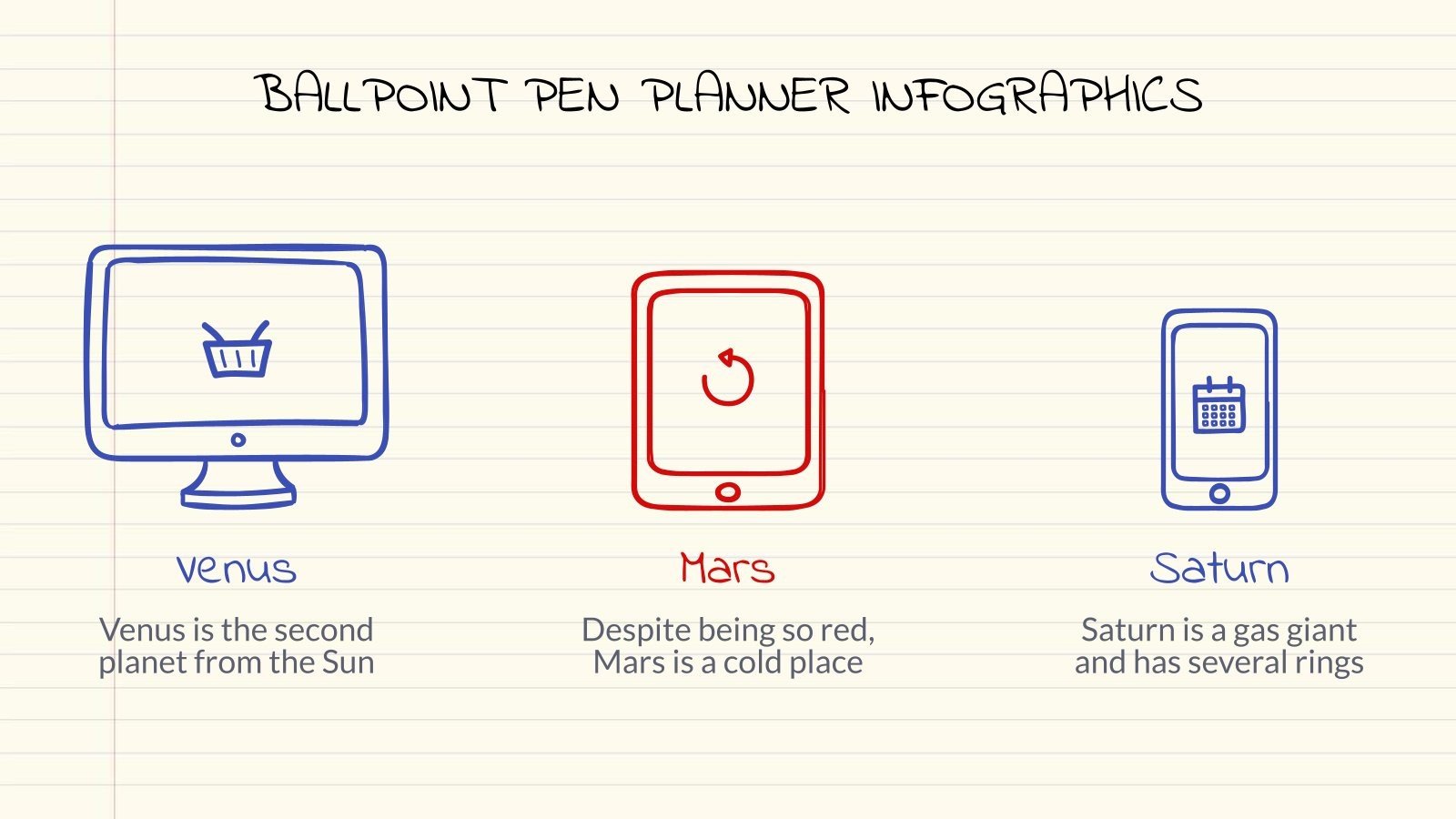 BALLPOINT PEN PLANNER INFOGRAPHICS

Venus

Venus is the second planet from the Sun

Mars

Despite being so red, Mars is a cold place

Saturn

Saturn is a gas giant and has several rings