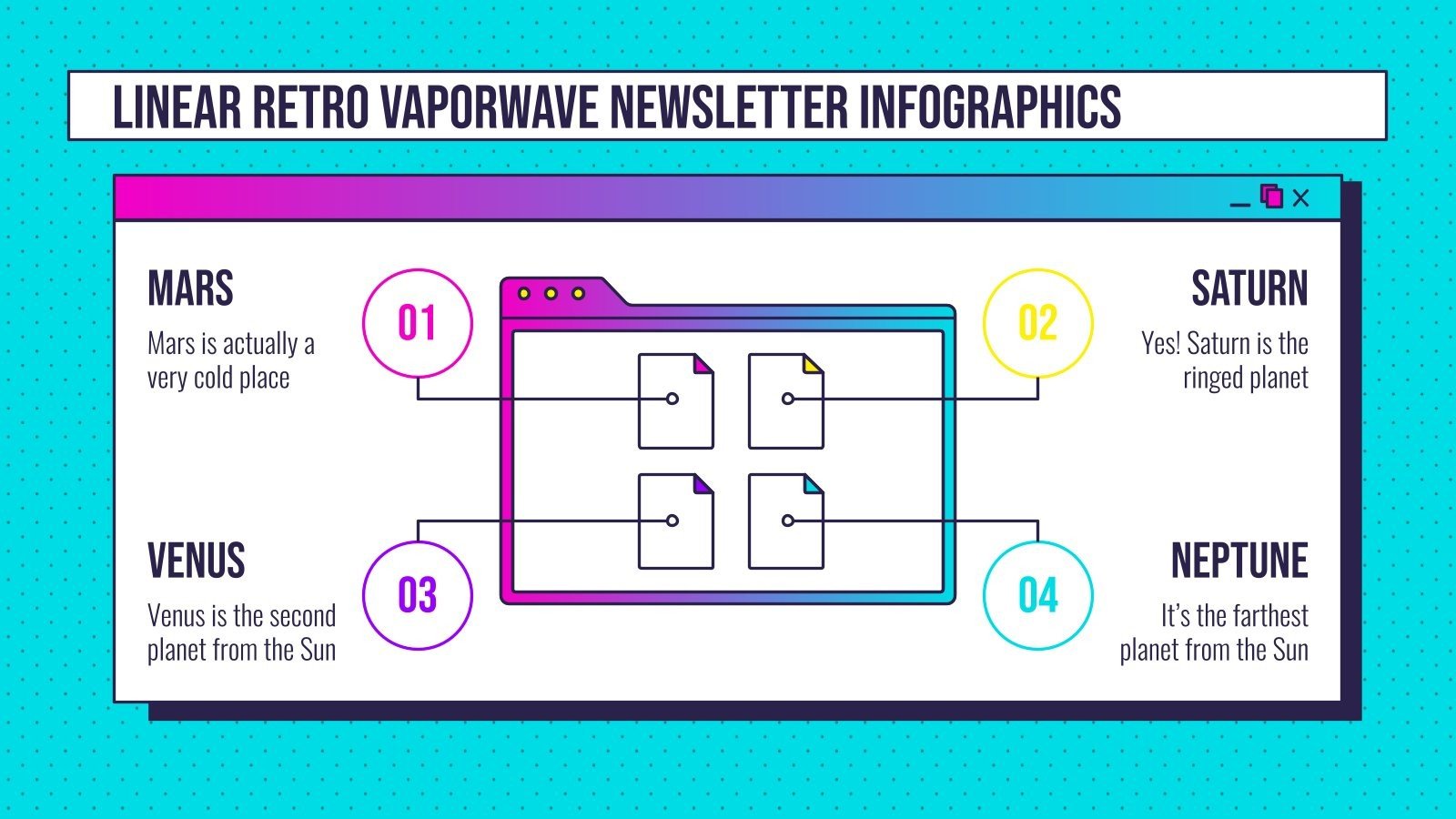 LINEAR RETRO VAPORWAVE NEWSLETTER INFOGRAPHICS

MARS

Mars is actually a very cold place

01

02

SATURN

Yes! Saturn is the ringed planet

VENUS

Venus is the second planet from the Sun

03

04

NEPTUNE

It's the farthest planet from the Sun