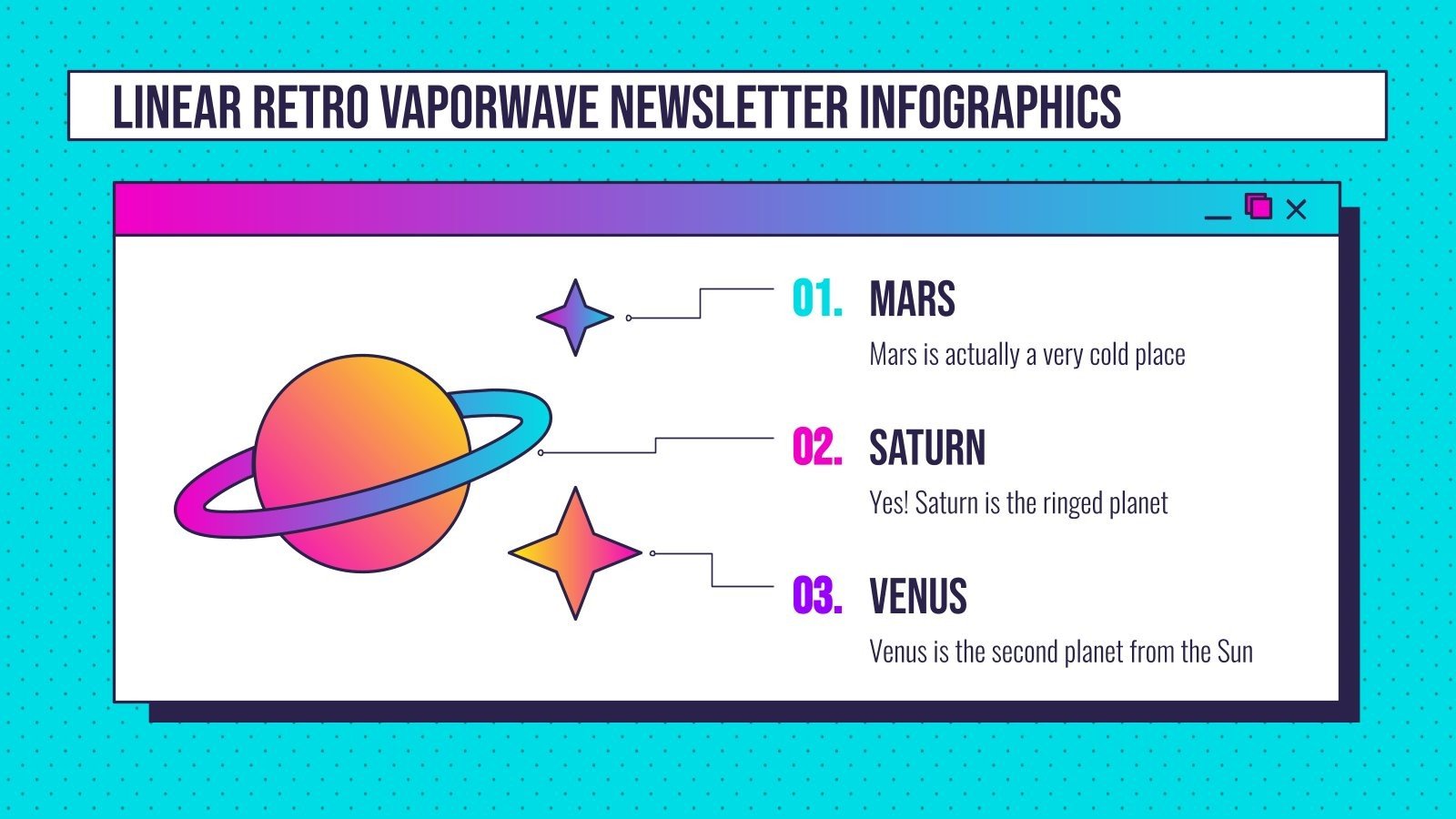 LINEAR RETRO VAPORWAVE NEWSLETTER INFOGRAPHICS

01. MARS

Mars is actually a very cold place

02. SATURN

Yes! Saturn is the ringed planet

03. VENUS

Venus is the second planet from the Sun