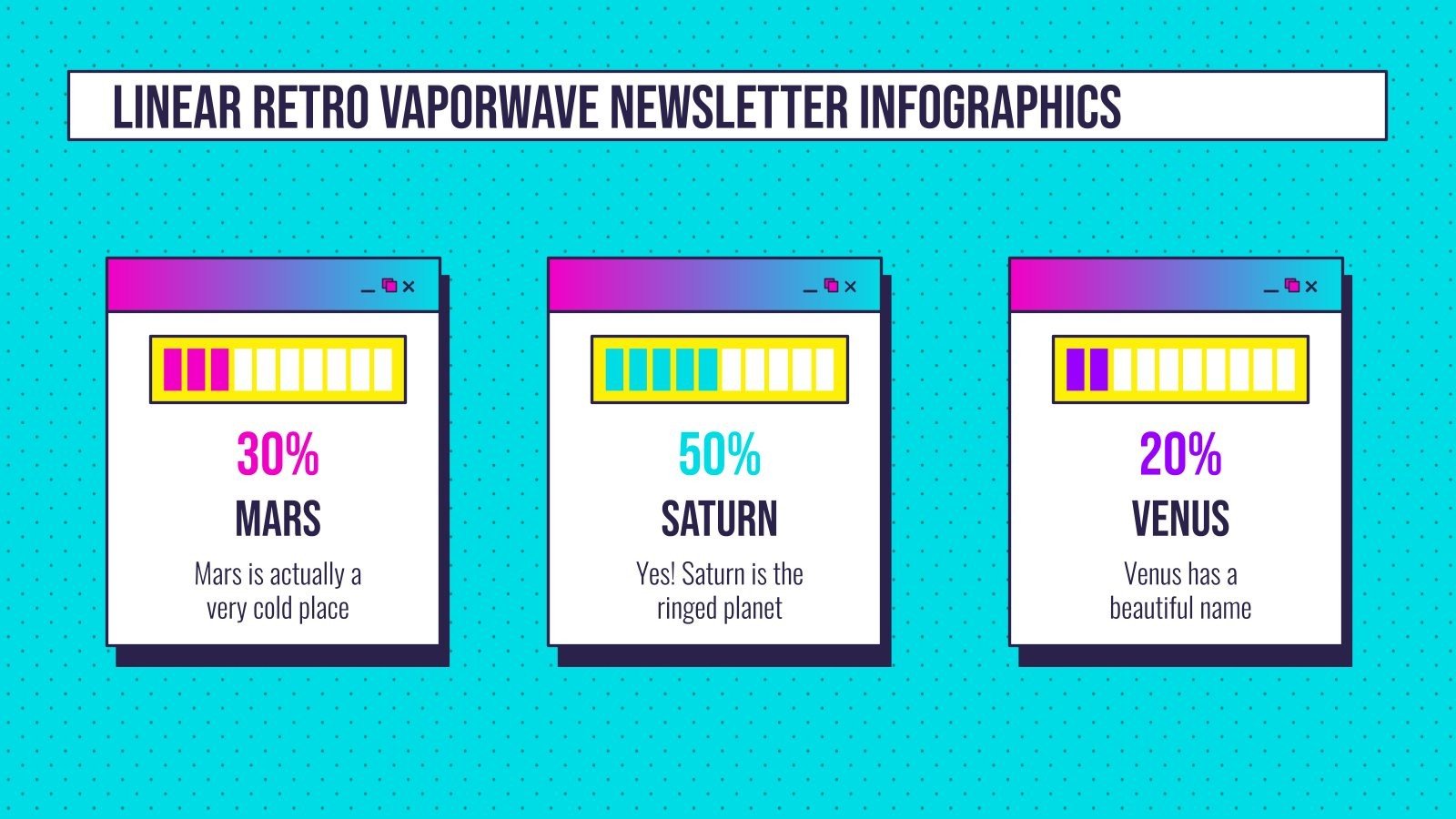 LINEAR RETRO VAPORWAVE NEWSLETTER INFOGRAPHICS

30%
MARS
Mars is actually a very cold place

50%
SATURN
Yes! Saturn is the ringed planet

20%
VENUS
Venus has a beautiful name