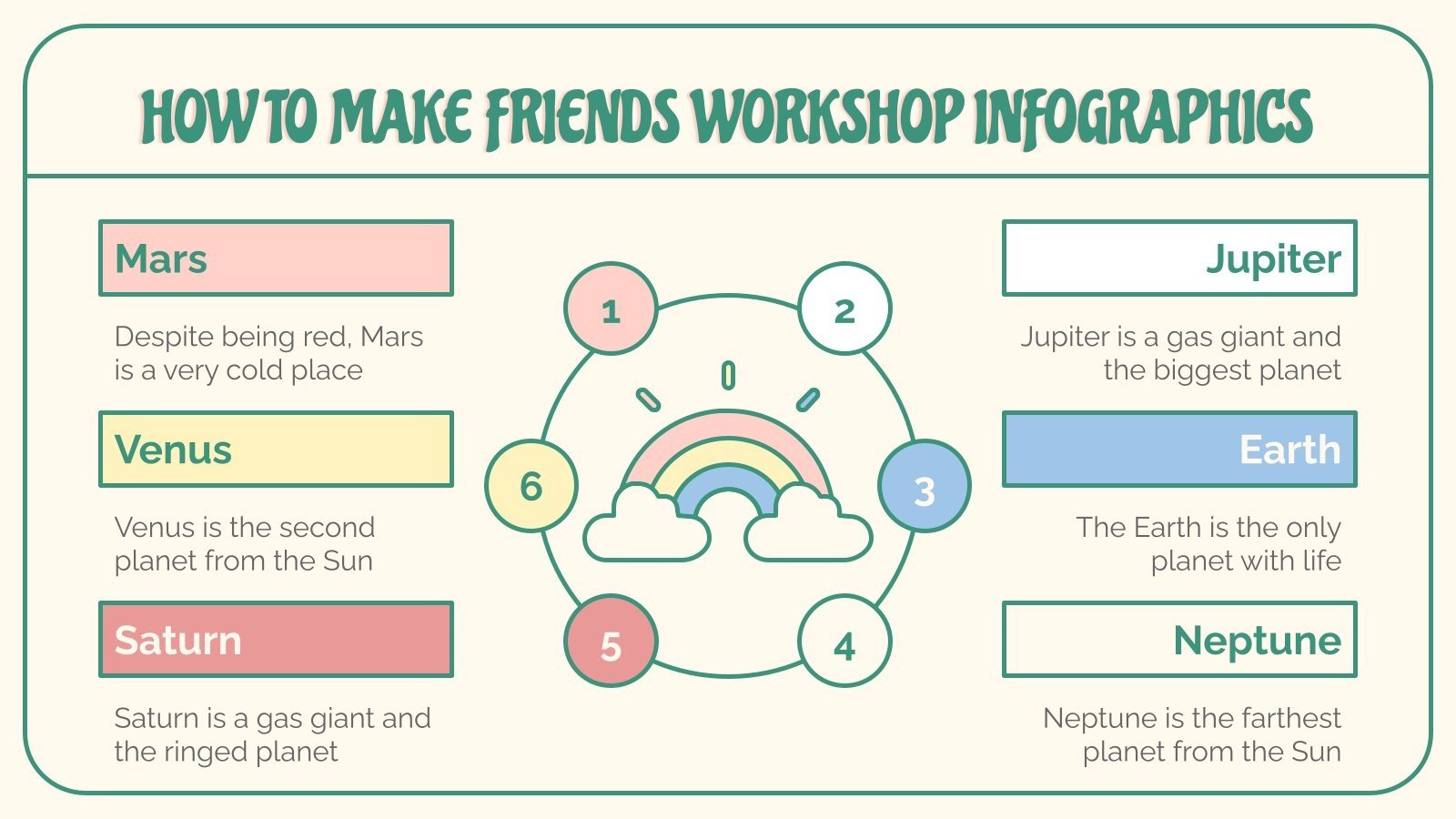 HOW TO MAKE FRIENDS WORKSHOP INFOGRAPHICS

Mars

Despite being red, Mars is a very cold place

Venus

Venus is the second planet from the Sun

Saturn

Saturn is a gas giant and the ringed planet

1

2

3

4

5

6

Jupiter

Jupiter is a gas giant and the biggest planet

Earth

The Earth is the only planet with life

Neptune

Neptune is the farthest planet from the Sun