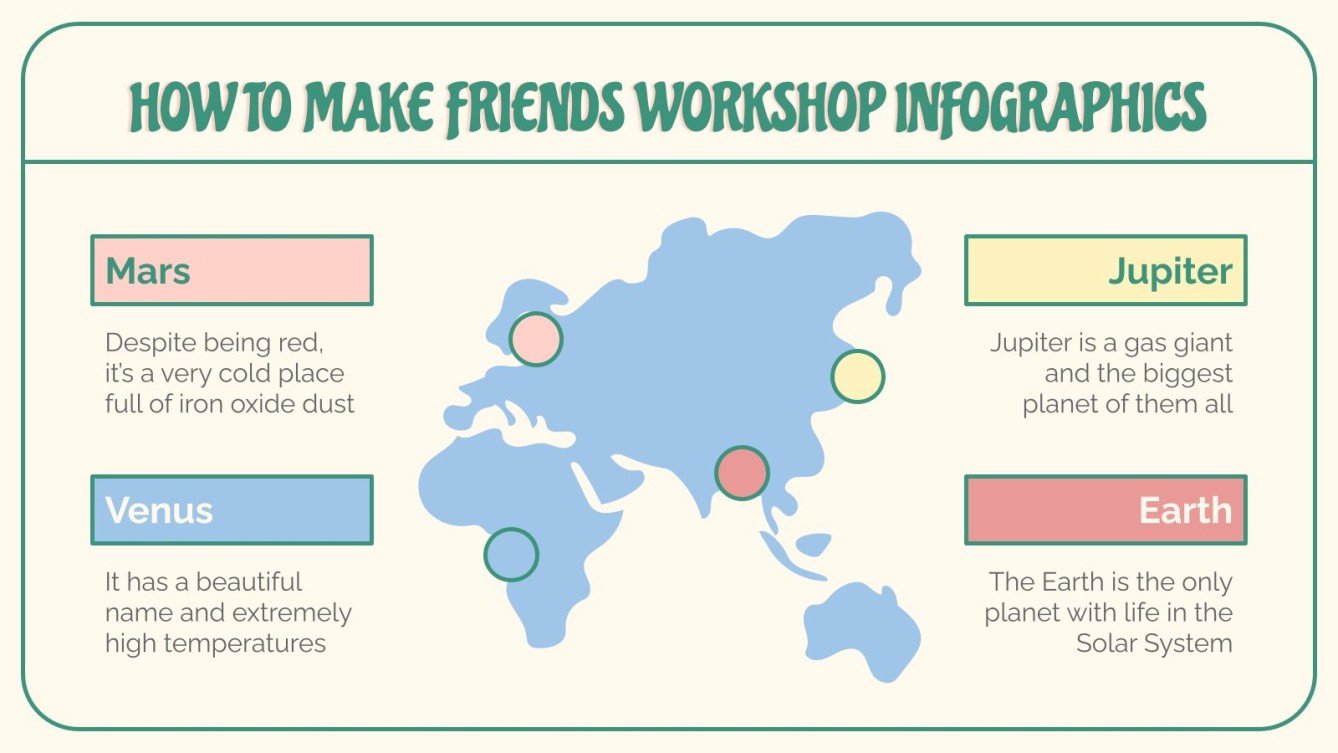 HOW TO MAKE FRIENDS WORKSHOP INFOGRAPHICS

Mars

Despite being red, it's a very cold place full of iron oxide dust

Venus

It has a beautiful name and extremely high temperatures

Jupiter

Jupiter is a gas giant and the biggest planet of them all

Earth

The Earth is the only planet with life in the Solar System