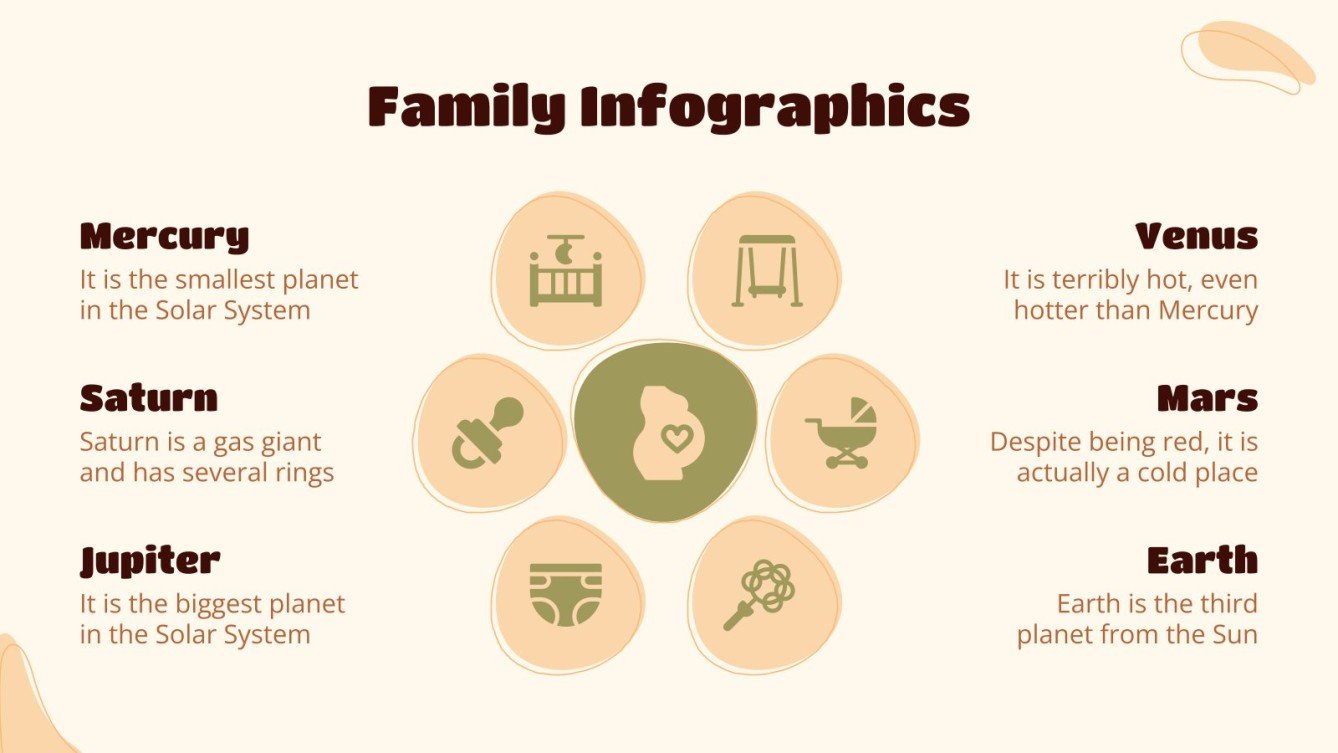 Family Infographics

Mercury
It is the smallest planet in the Solar System

Saturn
Saturn is a gas giant and has several rings

Jupiter
It is the biggest planet in the Solar System

Venus
It is terribly hot, even hotter than Mercury

Mars
Despite being red, it is actually a cold place

Earth
Earth is the third planet from the Sun