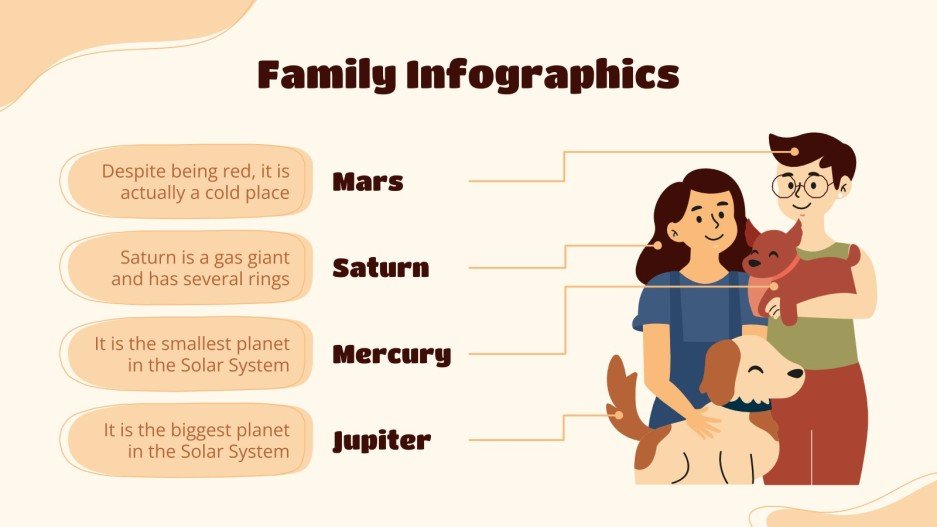 Family Infographics

Despite being red, it is actually a cold place

Mars

Saturn is a gas giant and has several rings

Saturn

It is the smallest planet in the Solar System

Mercury

It is the biggest planet in the Solar System

Jupiter