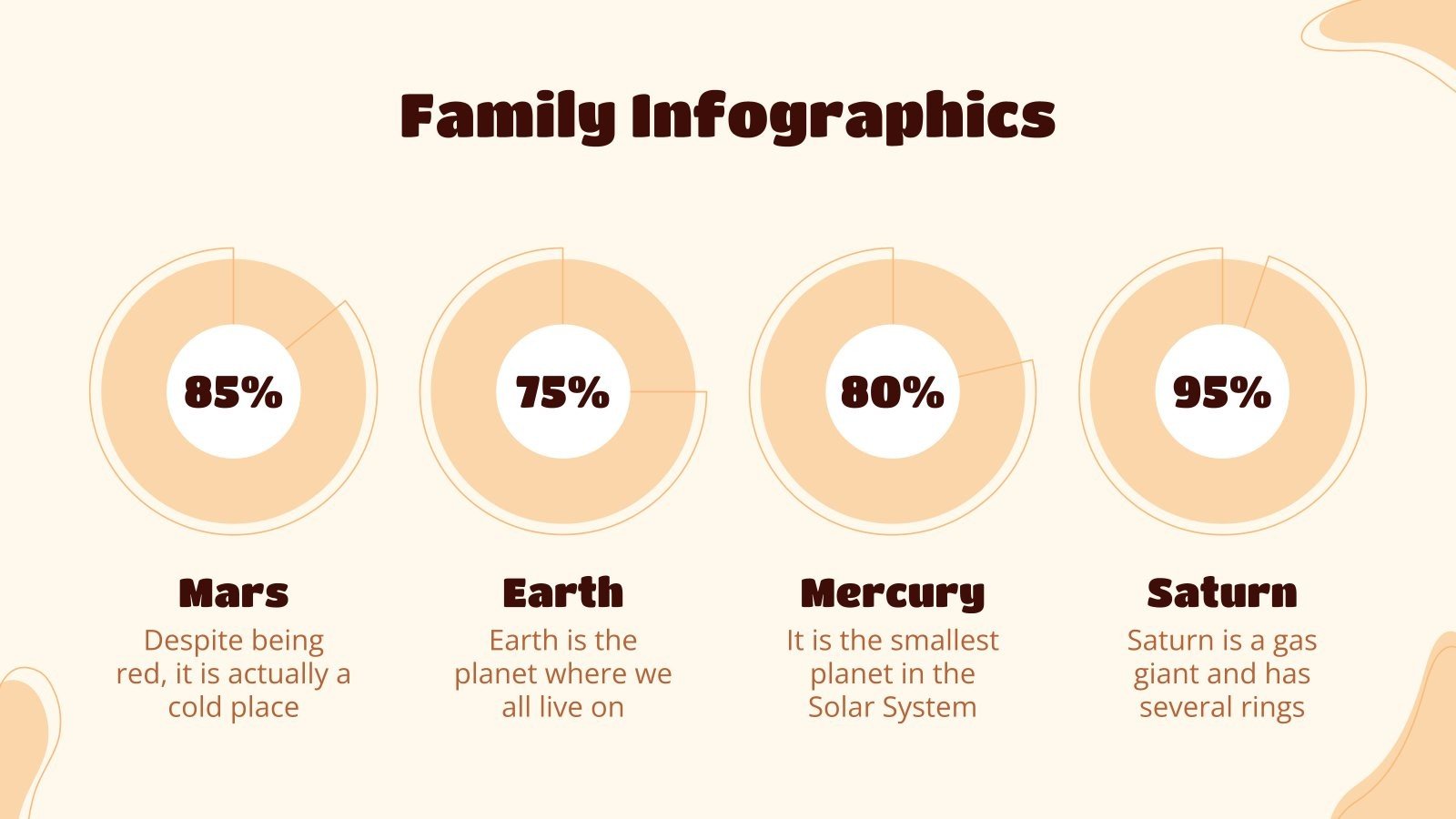 Family Infographics

85%

Mars

Despite being red, it is actually a cold place

75%

Earth

Earth is the planet where we all live on

80%

Mercury

It is the smallest planet in the Solar System

95%

Saturn

Saturn is a gas giant and has several rings