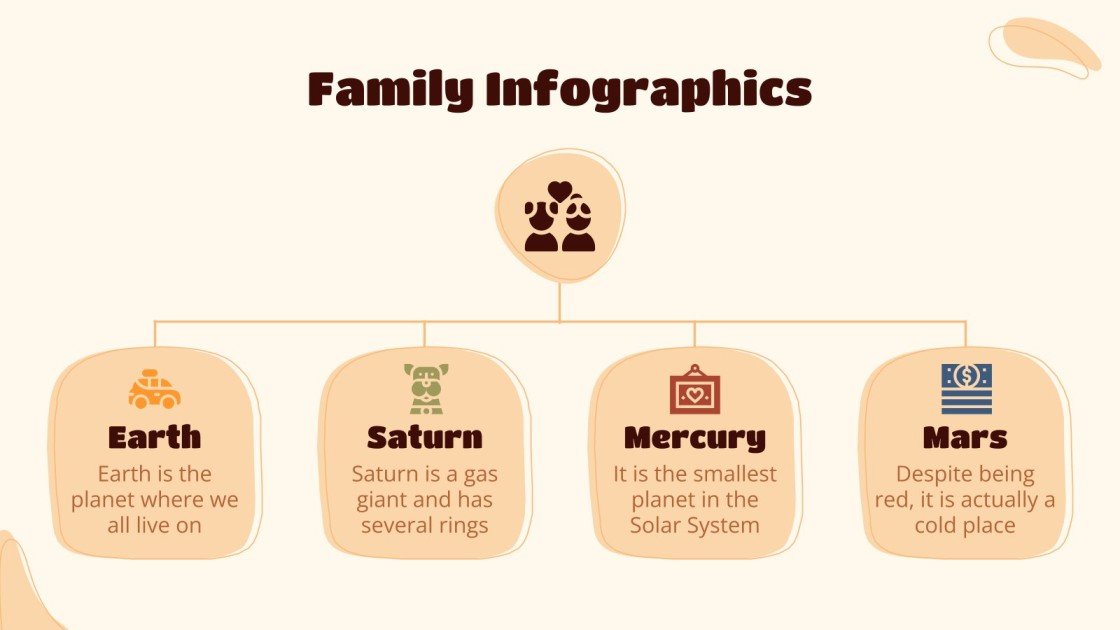 Family Infographics

Earth
Earth is the planet where we all live on

Saturn
Saturn is a gas giant and has several rings

Mercury
It is the smallest planet in the Solar System

Mars
Despite being red, it is actually a cold place