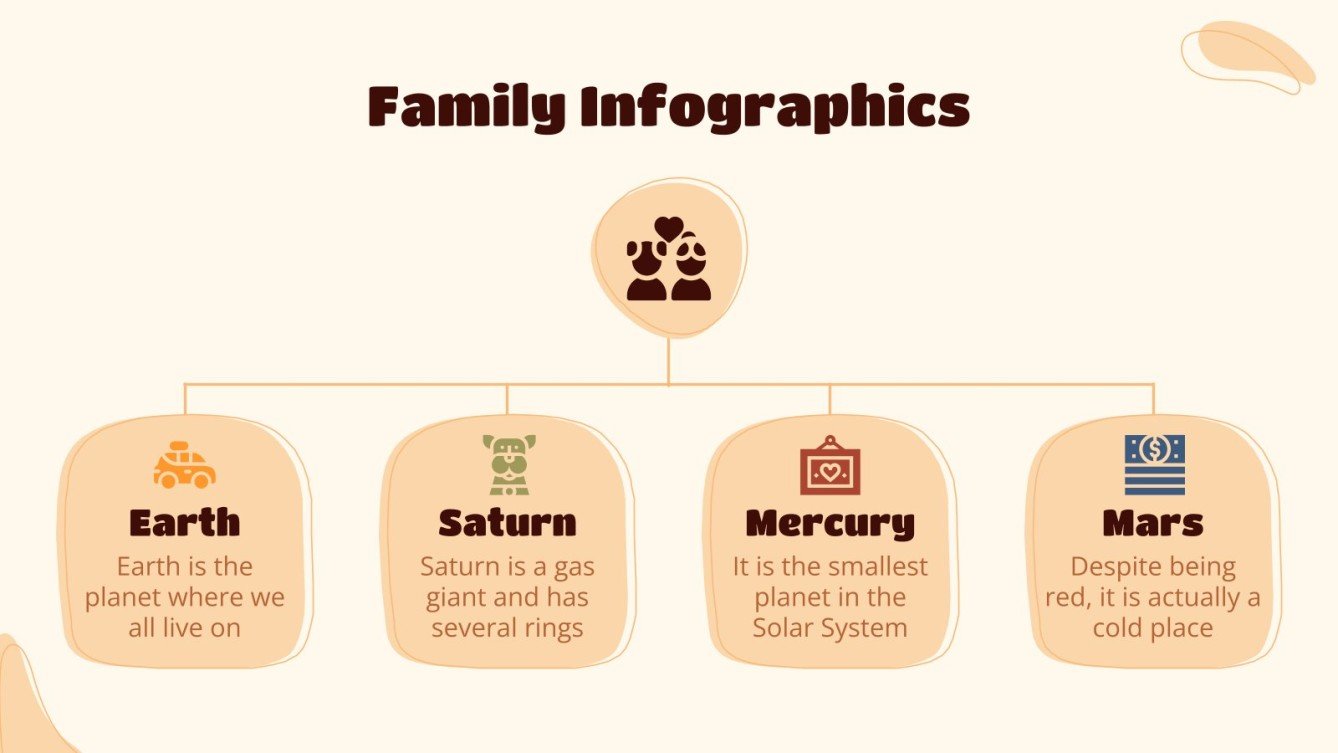 Family Infographics

Earth
Earth is the planet where we all live on

Saturn
Saturn is a gas giant and has several rings

Mercury
It is the smallest planet in the Solar System

Mars
Despite being red, it is actually a cold place