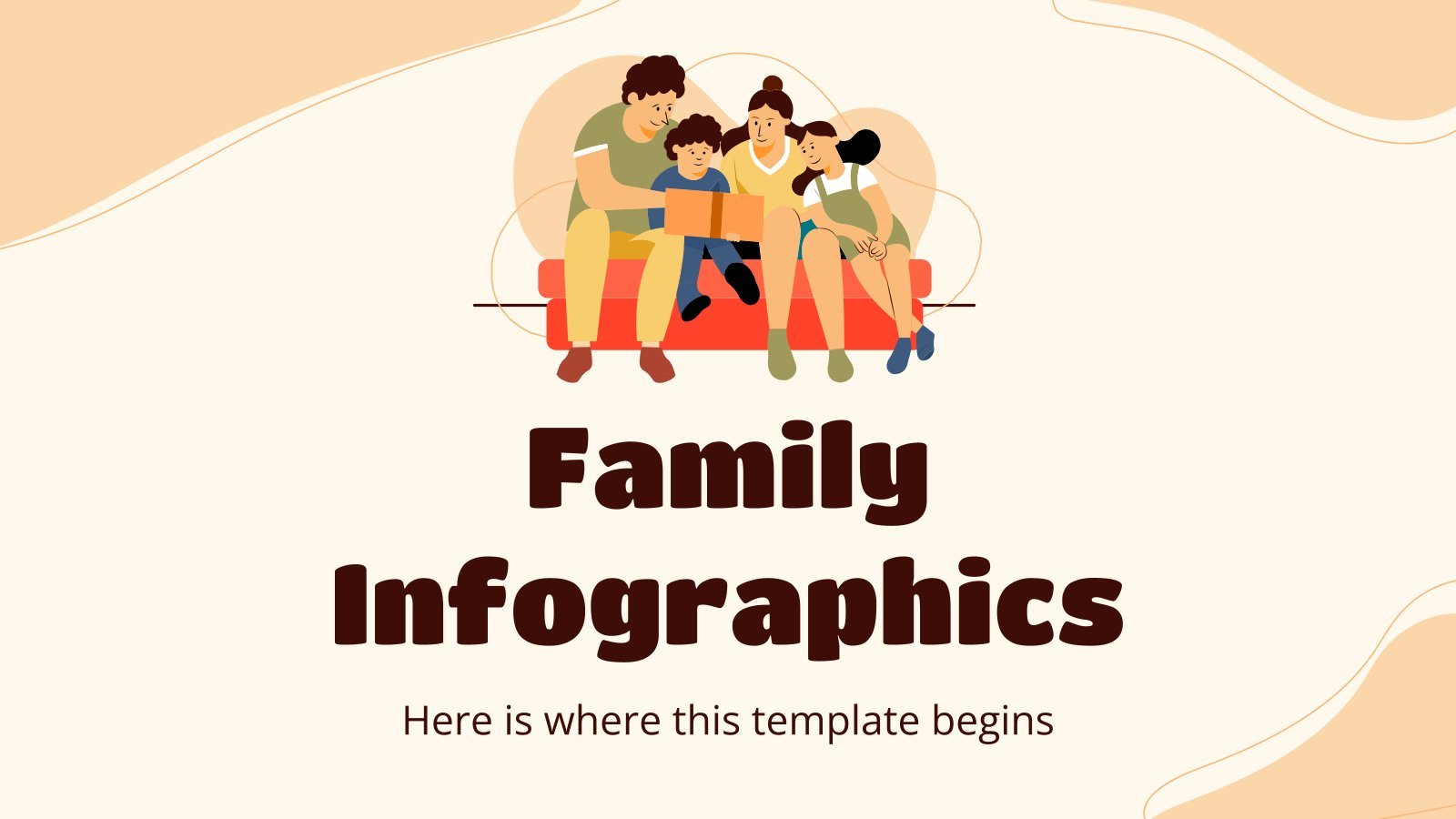 Family Infographics

Here is where this template begins