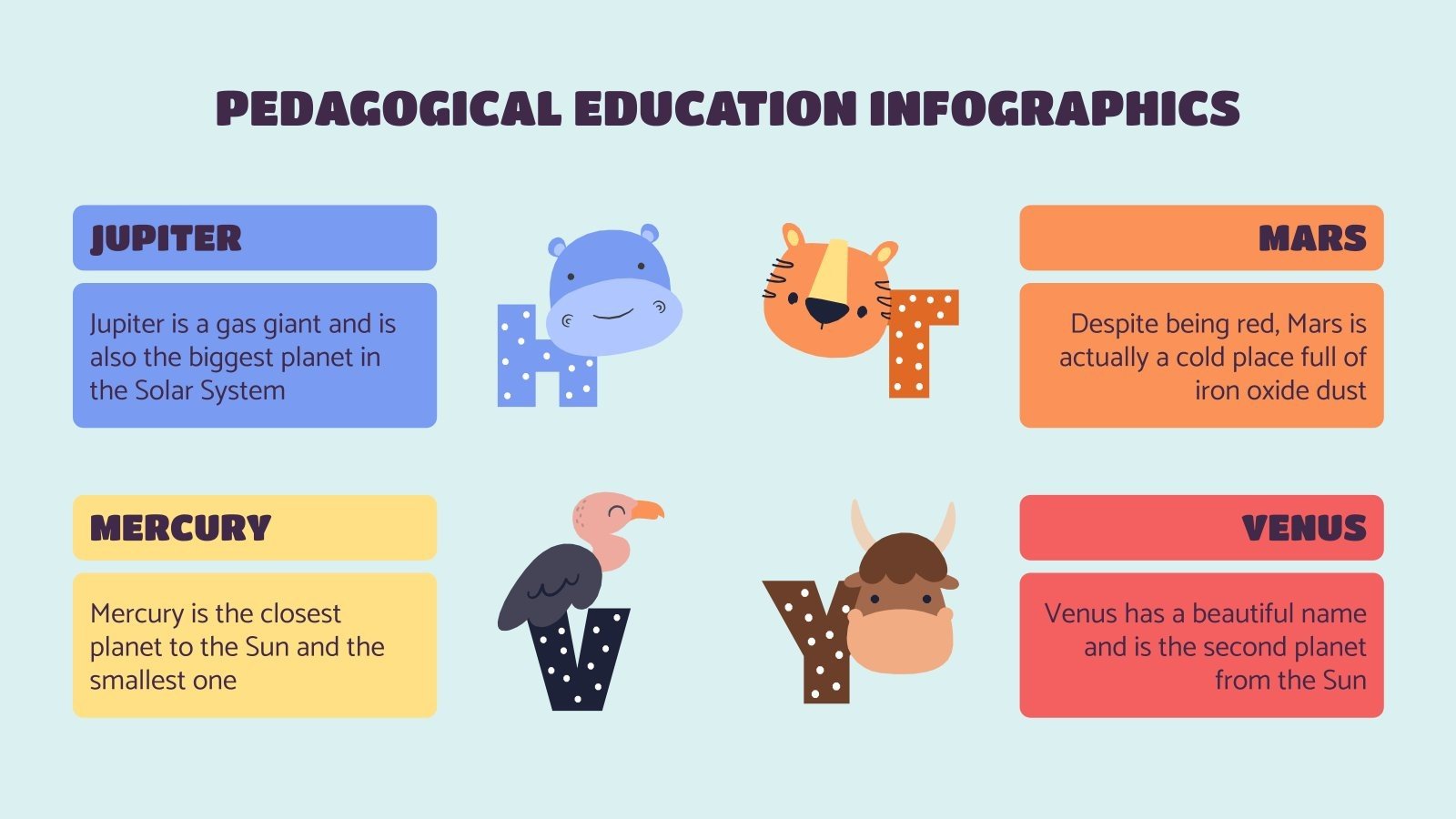 PEDAGOGICAL EDUCATION INFOGRAPHICS

JUPITER

Jupiter is a gas giant and is also the biggest planet in the Solar System

H

T

MARS

Despite being red, Mars is actually a cold place full of iron oxide dust

MERCURY

Mercury is the closest planet to the Sun and the smallest one

V

Y

VENUS

Venus has a beautiful name and is the second planet from the Sun