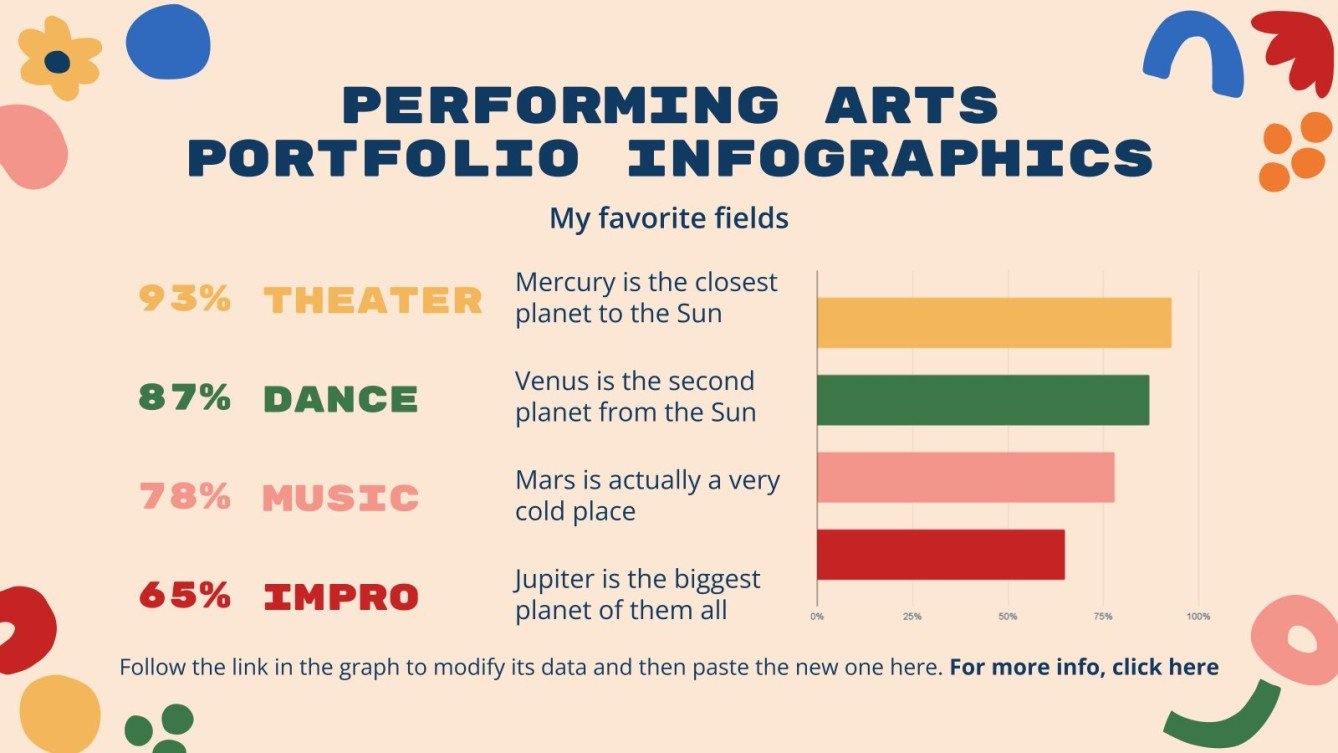 PERFORMING ARTS PORTFOLIO INFOGRAPHICS

My favorite fields

93% THEATER

Mercury is the closest planet to the Sun

87% DANCE

Venus is the second planet from the Sun

78% MUSIC

Mars is actually a very cold place

65% IMPRO

Jupiter is the biggest planet of them all

0% 25% 50% 75% 100%

Follow the link in the graph to modify its data and then paste the new one here. For more info, click here