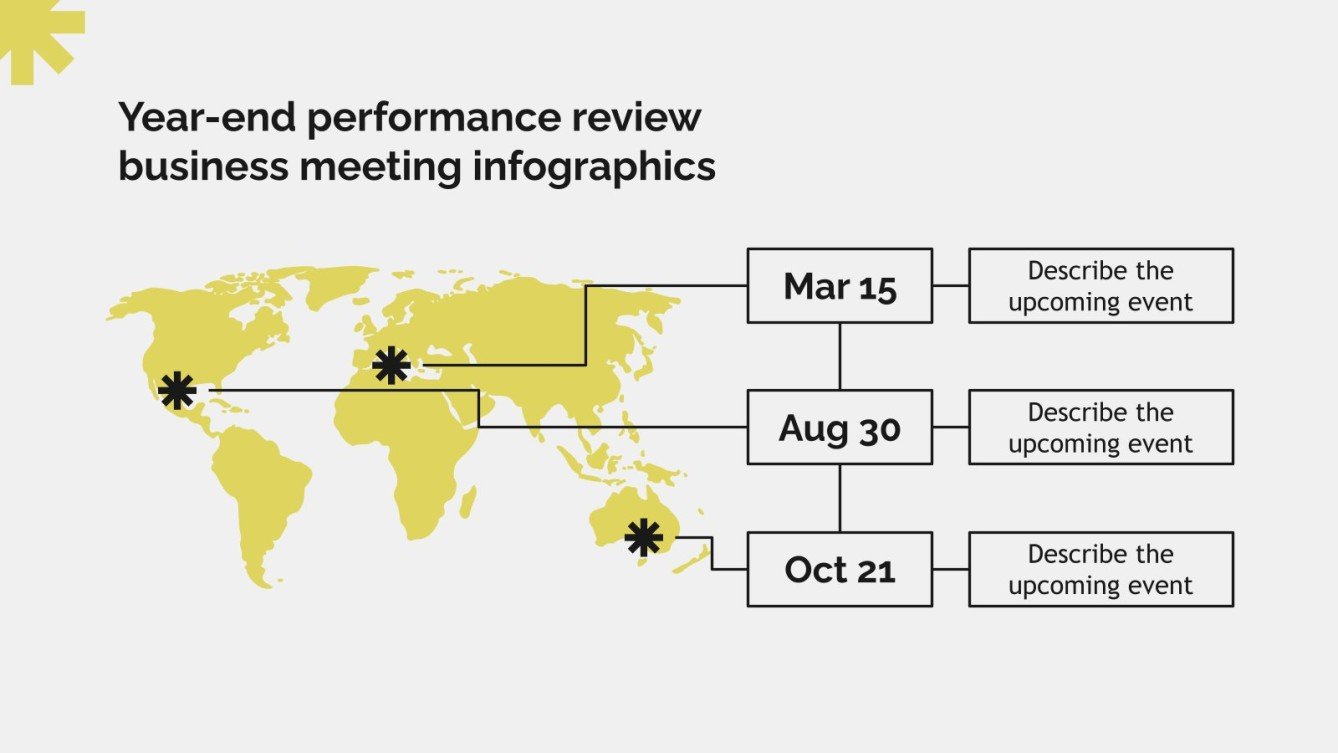 Year-end performance review business meeting infographics

Mar 15

Describe the upcoming event

Aug 30

Describe the upcoming event

Oct 21

Describe the upcoming event