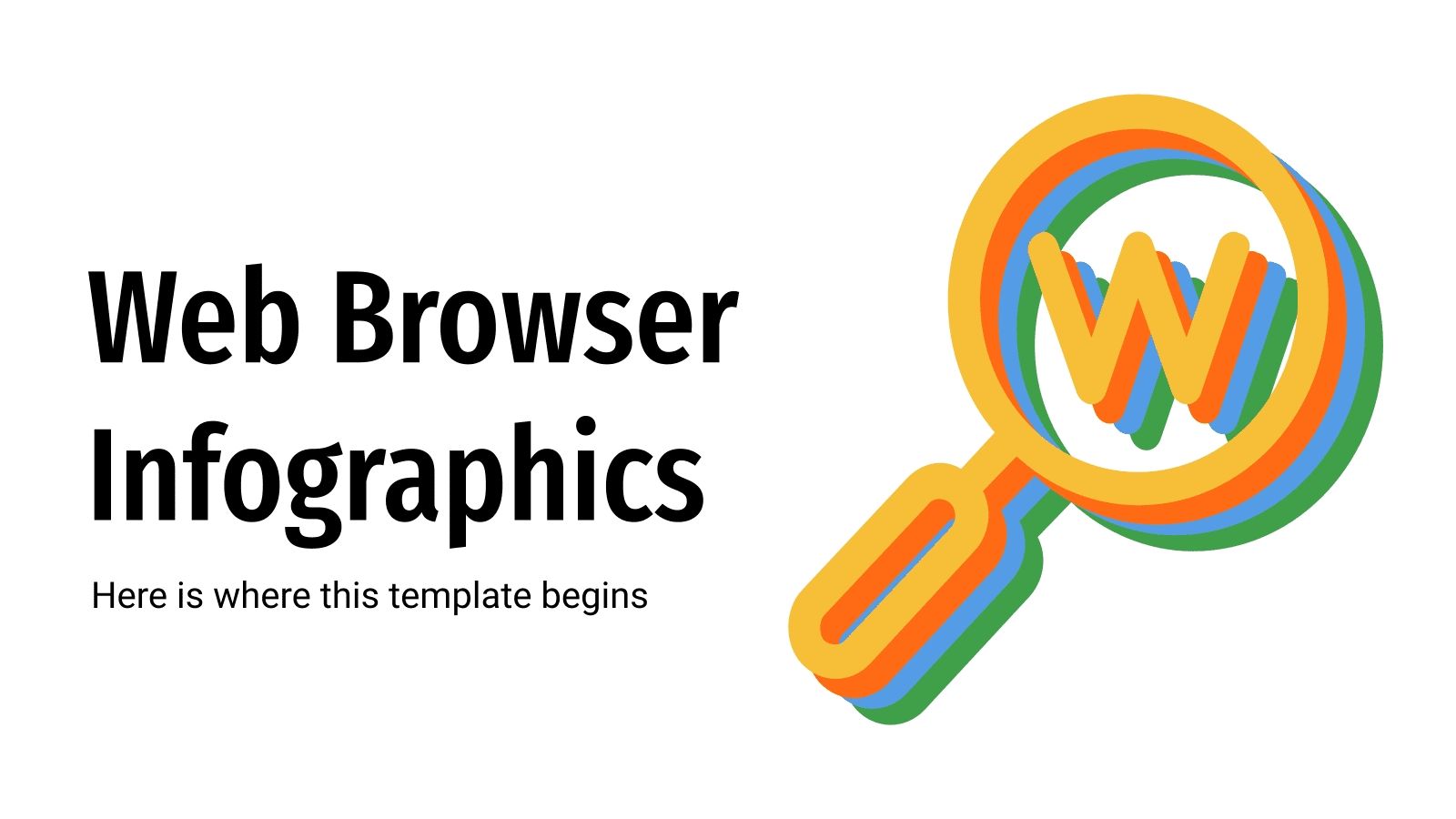 Web Browser Infographics

Here is where this template begins

W