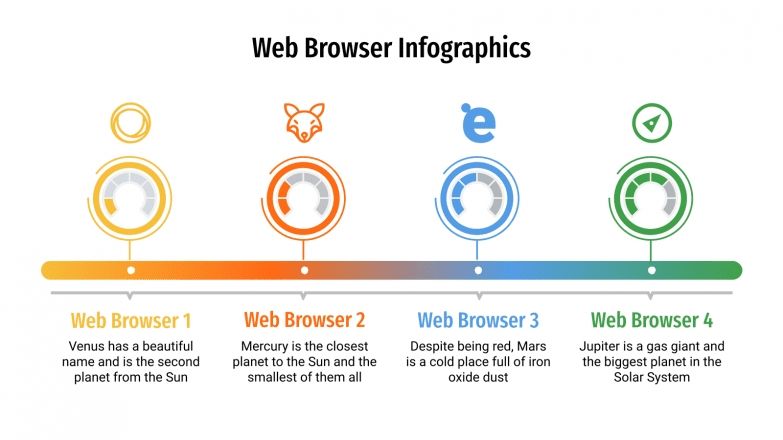 Web Browser Infographics

Web Browser 1
Venus has a beautiful name and is the second planet from the Sun

Web Browser 2
Mercury is the closest planet to the Sun and the smallest of them all

Web Browser 3
Despite being red, Mars is a cold place full of iron oxide dust

Web Browser 4
Jupiter is a gas giant and the biggest planet in the Solar System