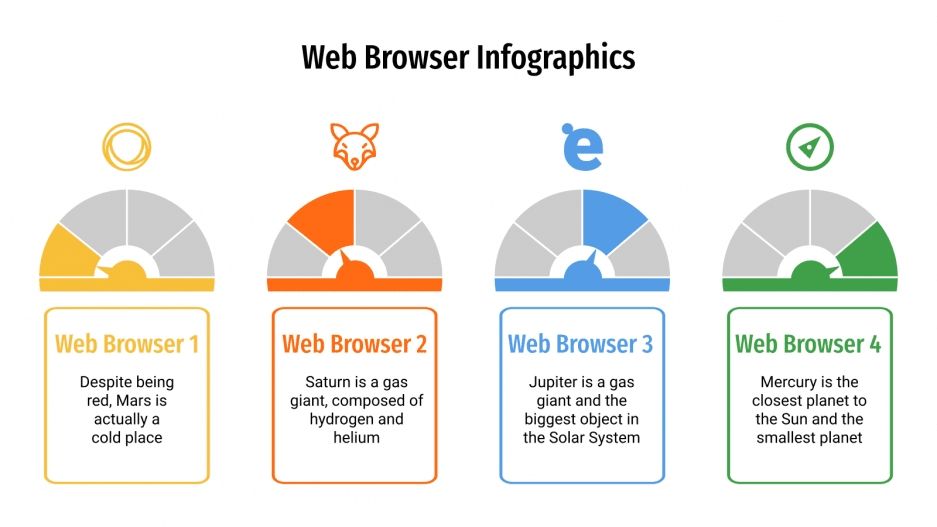 Web Browser Infographics

Web Browser 1

Despite being red, Mars is actually a cold place

Web Browser 2

Saturn is a gas giant, composed of hydrogen and helium

Web Browser 3

Jupiter is a gas giant and the biggest object in the Solar System

Web Browser 4

Mercury is the closest planet to the Sun and the smallest planet