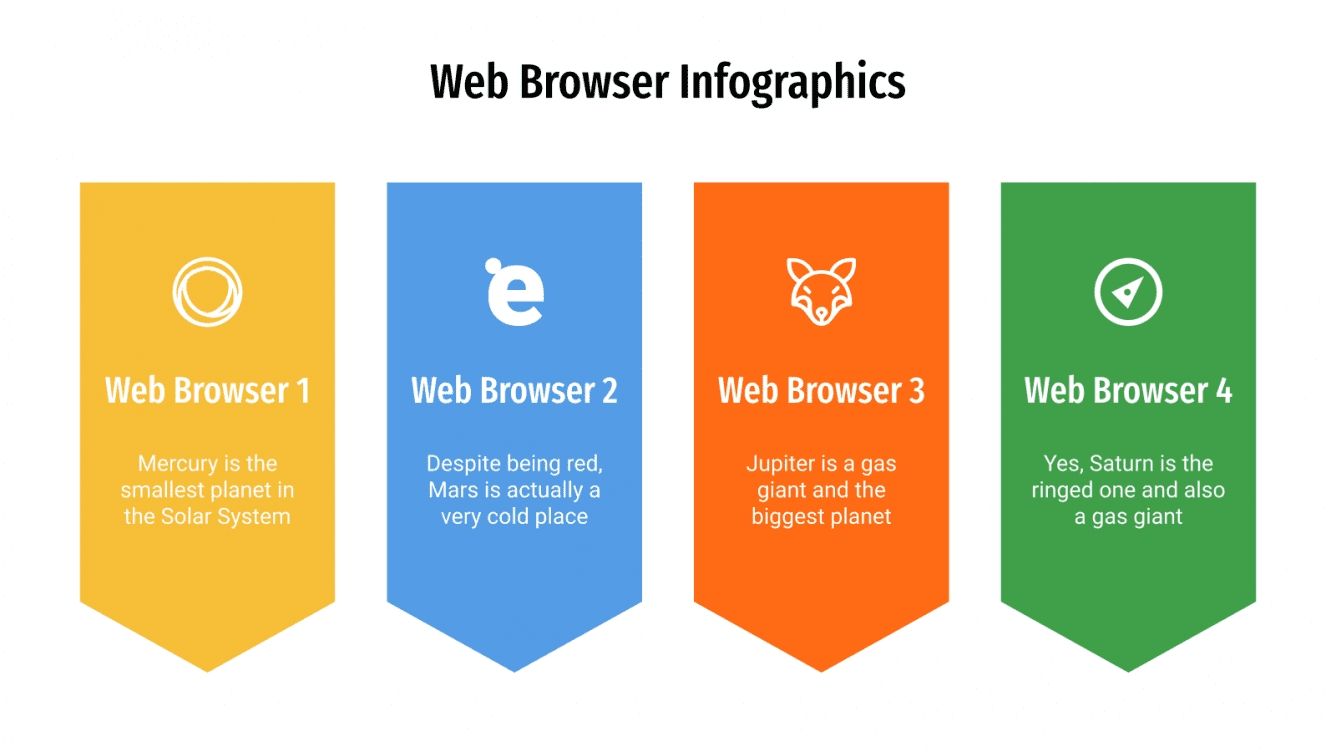 Web Browser Infographics

Web Browser 1

Mercury is the smallest planet in the Solar System

Web Browser 2

Despite being red, Mars is actually a very cold place

Web Browser 3

Jupiter is a gas giant and the biggest planet

Web Browser 4

Yes, Saturn is the ringed one and also a gas giant