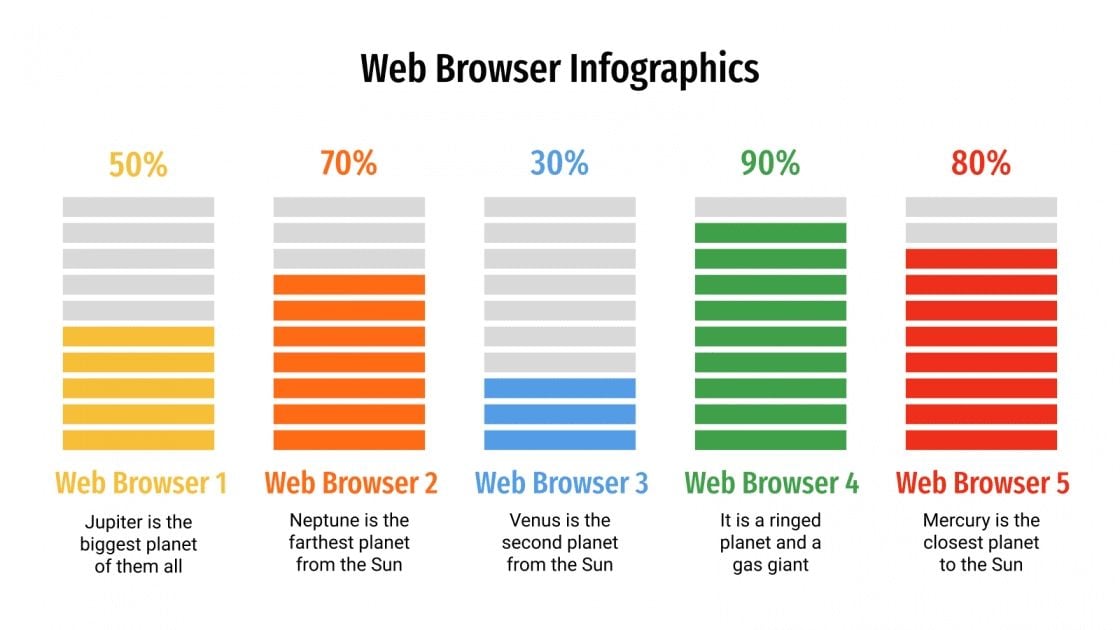 Web Browser Infographics

50%

Web Browser 1

Jupiter is the biggest planet of them all

70%

Web Browser 2

Neptune is the farthest planet from the Sun

30%

Web Browser 3

Venus is the second planet from the Sun

90%

Web Browser 4

It is a ringed planet and a gas giant

80%

Web Browser 5

Mercury is the closest planet to the Sun