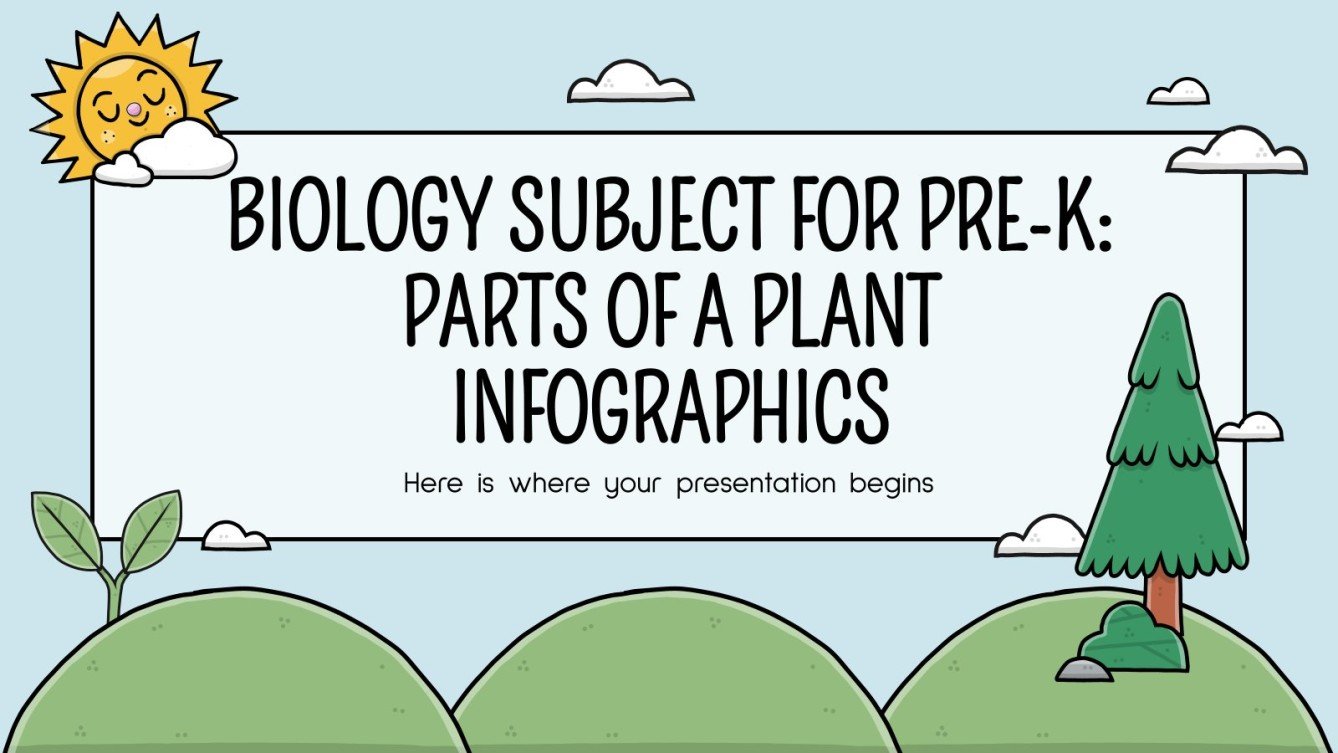 BIOLOGY SUBJECT FOR PRE-K: PARTS OF A PLANT INFOGRAPHICS

Here is where your presentation begins