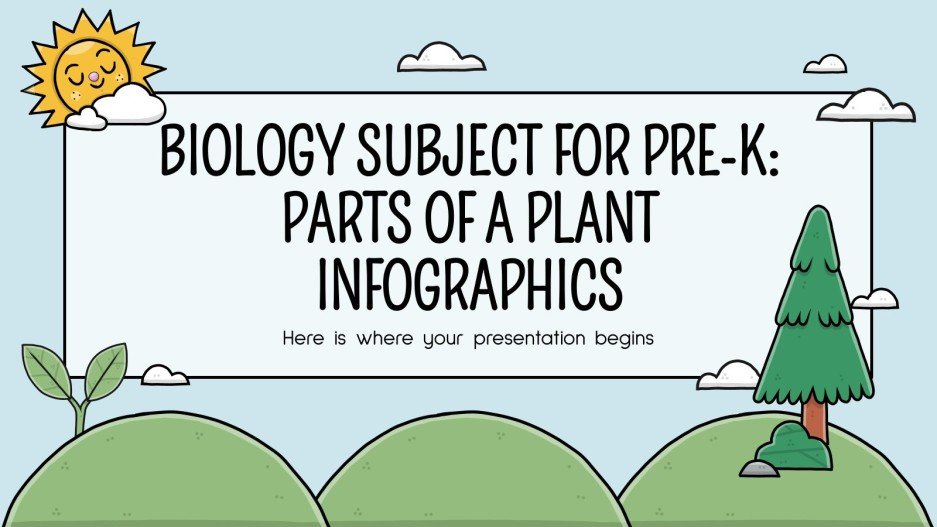 BIOLOGY SUBJECT FOR PRE-K: PARTS OF A PLANT INFOGRAPHICS

Here is where your presentation begins