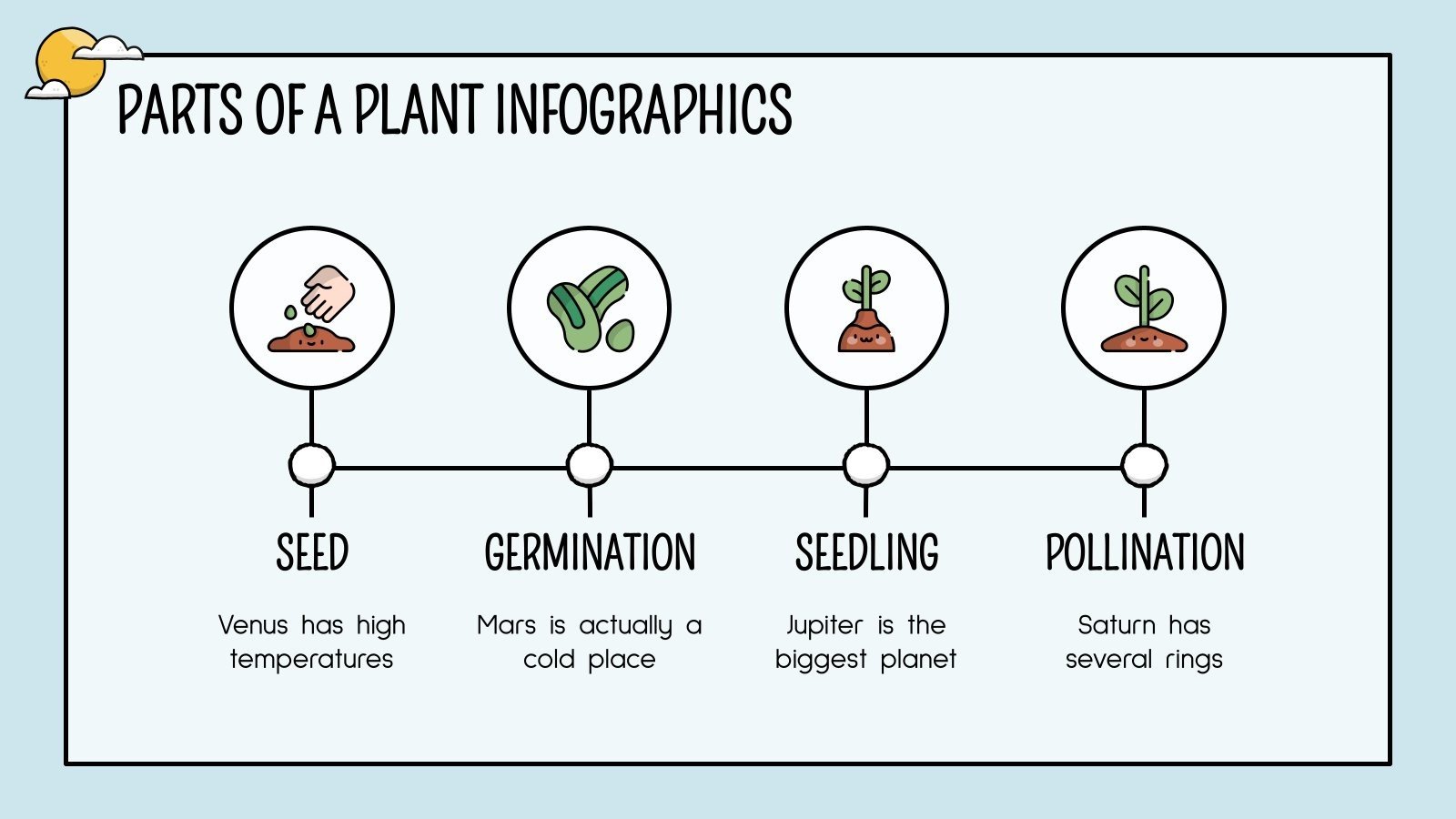 PARTS OF A PLANT INFOGRAPHICS

SEED

Venus has high temperatures

GERMINATION

Mars is actually a cold place

SEEDLING

Jupiter is the biggest planet

POLLINATION

Saturn has several rings