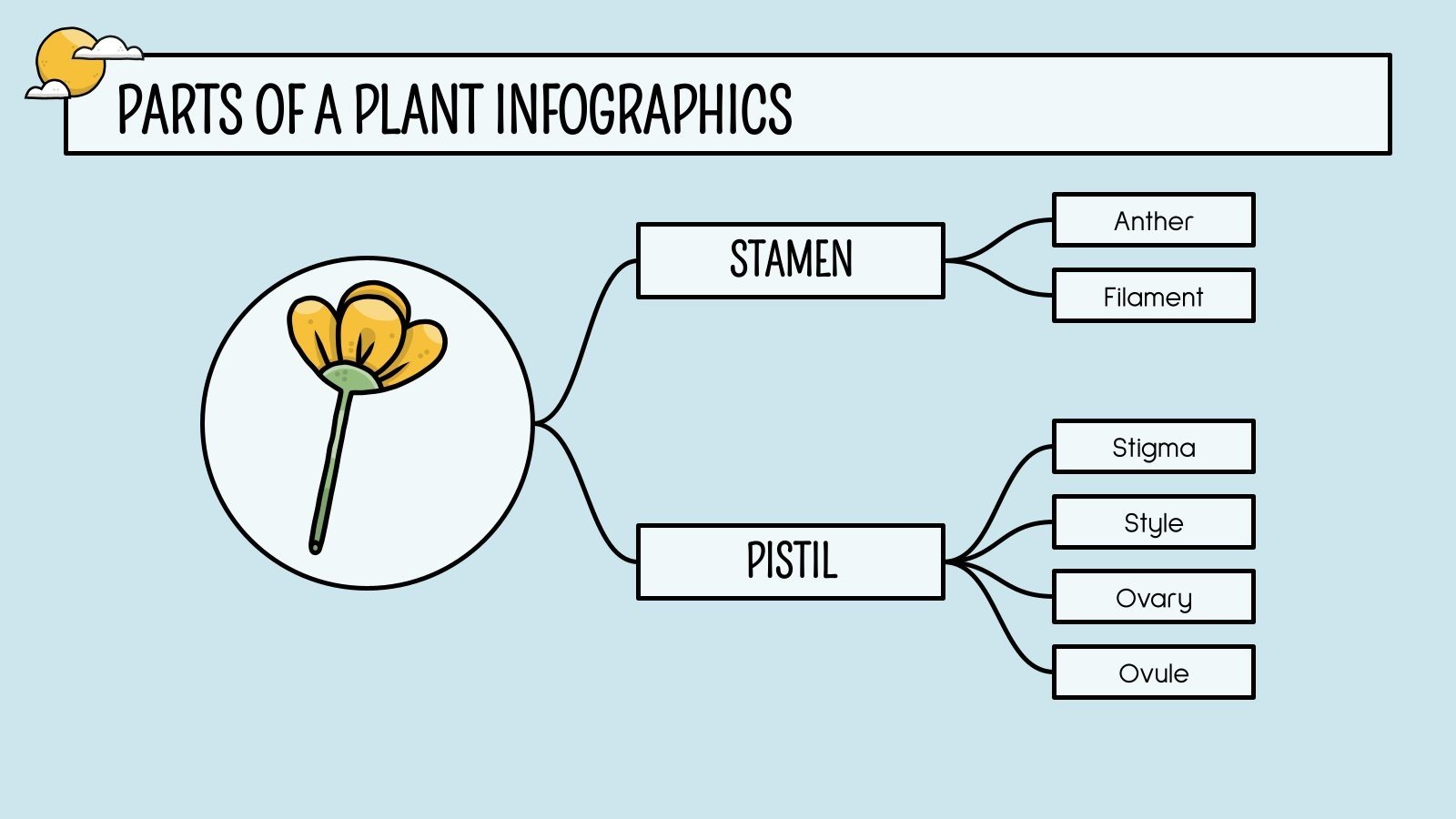 PARTS OF A PLANT INFOGRAPHICS

STAMEN

Anther

Filament

PISTIL

Stigma

Style

Ovary

Ovule