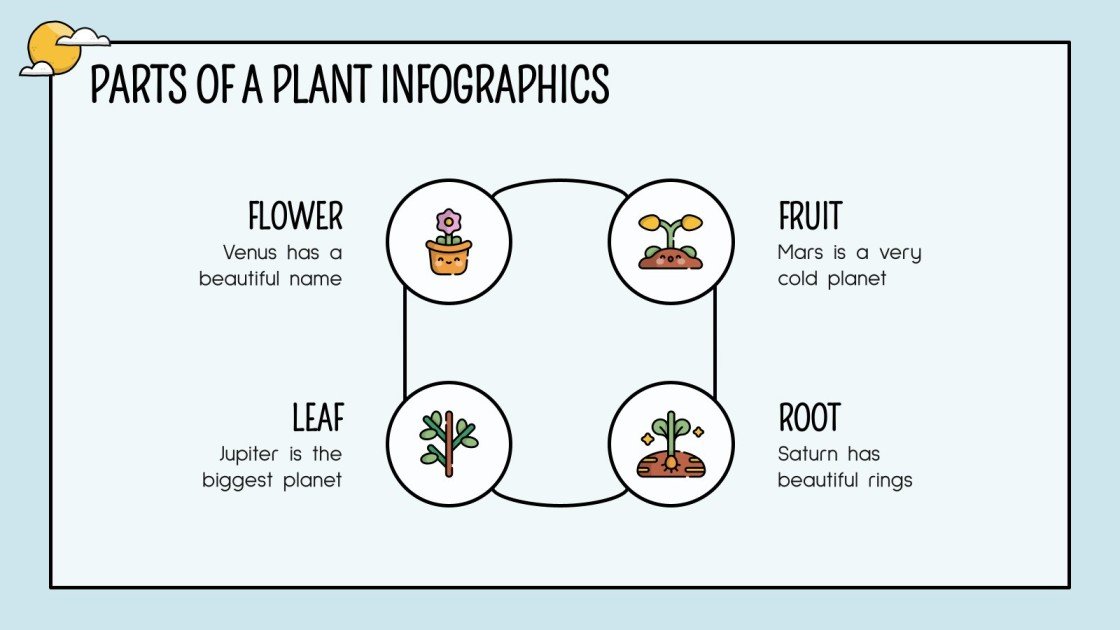 PARTS OF A PLANT INFOGRAPHICS

FLOWER
Venus has a beautiful name

FRUIT
Mars is a very cold planet

LEAF
Jupiter is the biggest planet

ROOT
Saturn has beautiful rings