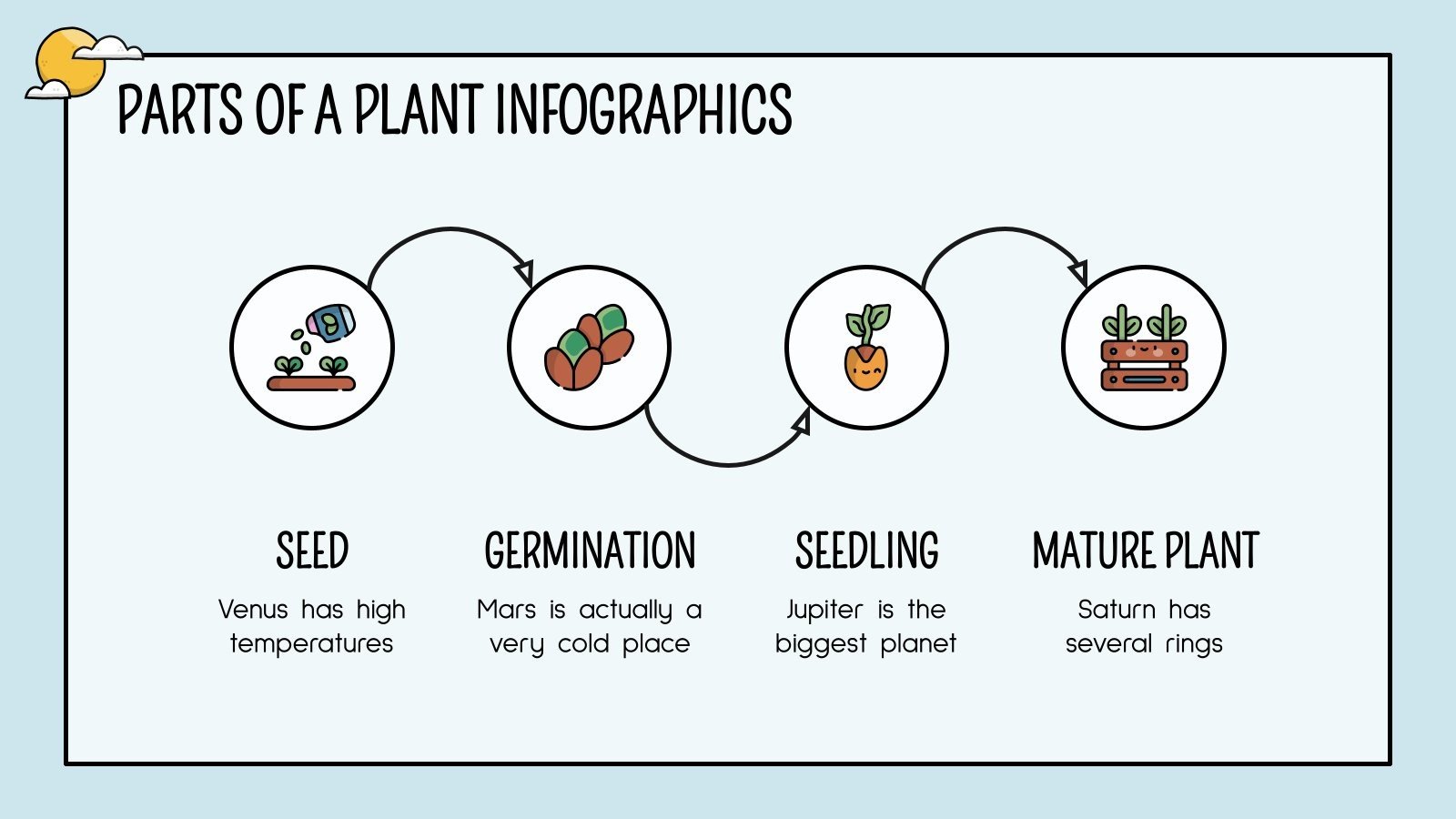 PARTS OF A PLANT INFOGRAPHICS

SEED
Venus has high temperatures

GERMINATION
Mars is actually a very cold place

SEEDLING
Jupiter is the biggest planet

MATURE PLANT
Saturn has several rings