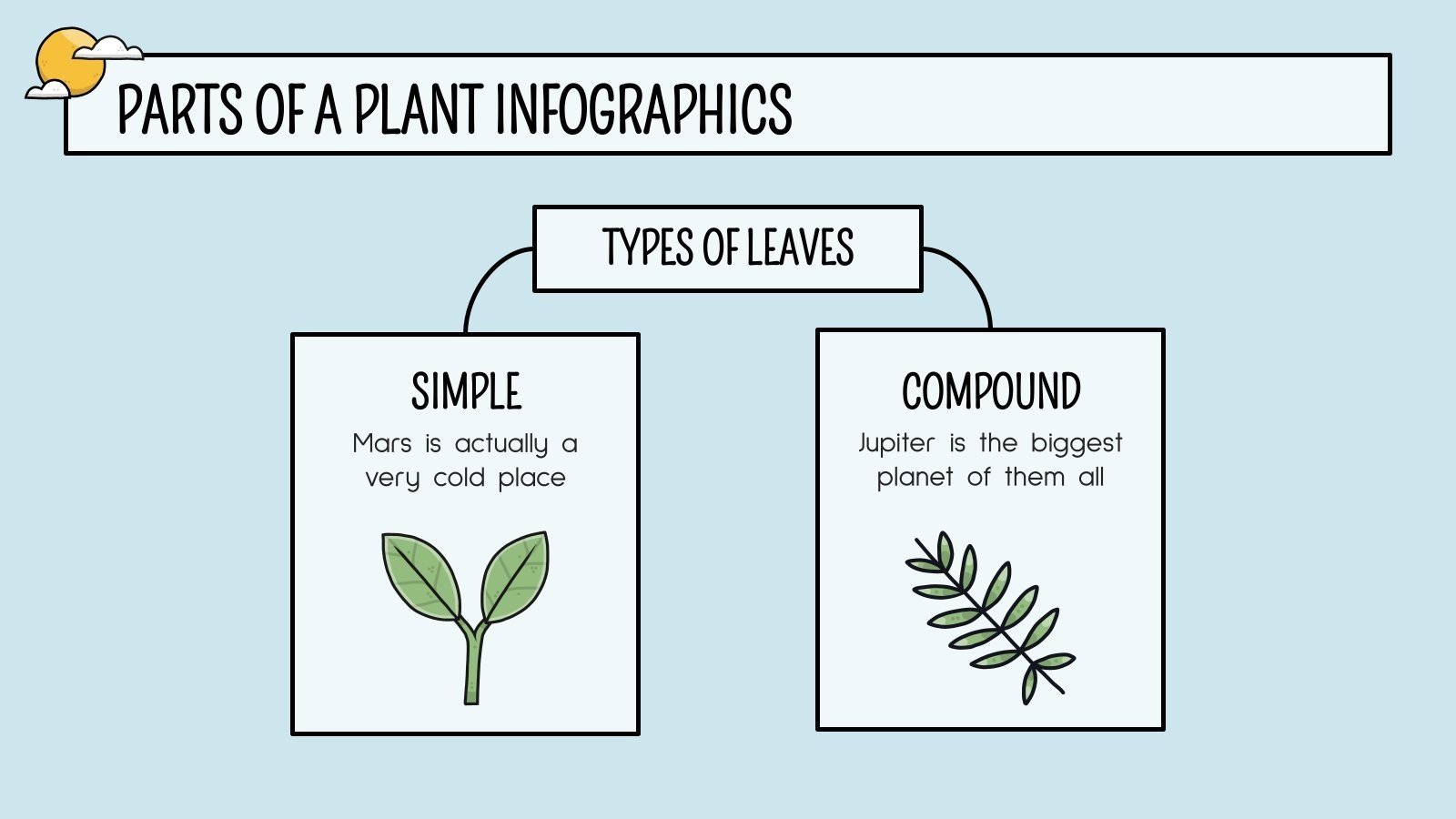 PARTS OF A PLANT INFOGRAPHICS

TYPES OF LEAVES

SIMPLE

Mars is actually a very cold place

COMPOUND

Jupiter is the biggest planet of them all