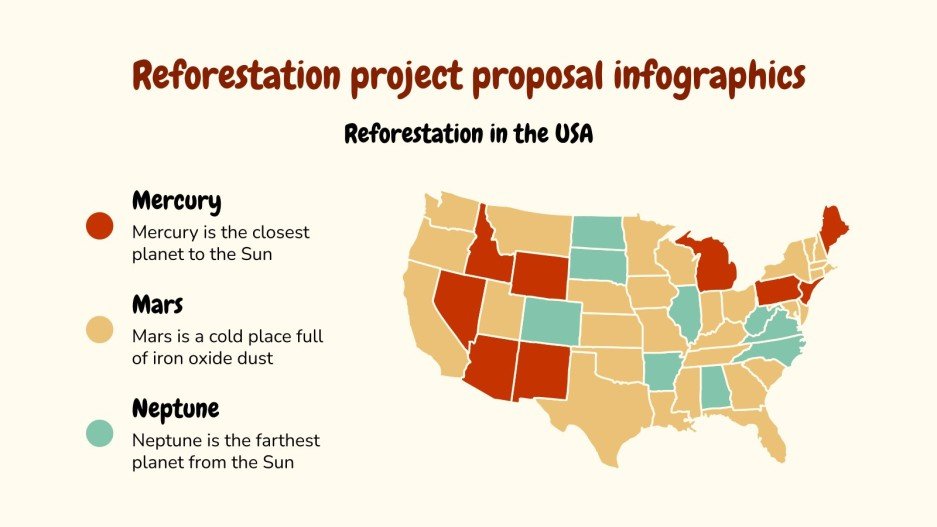 Reforestation project proposal infographics

Reforestation in the USA

Mercury

Mercury is the closest planet to the Sun

Mars

Mars is a cold place full of iron oxide dust

Neptune

Neptune is the farthest planet from the Sun