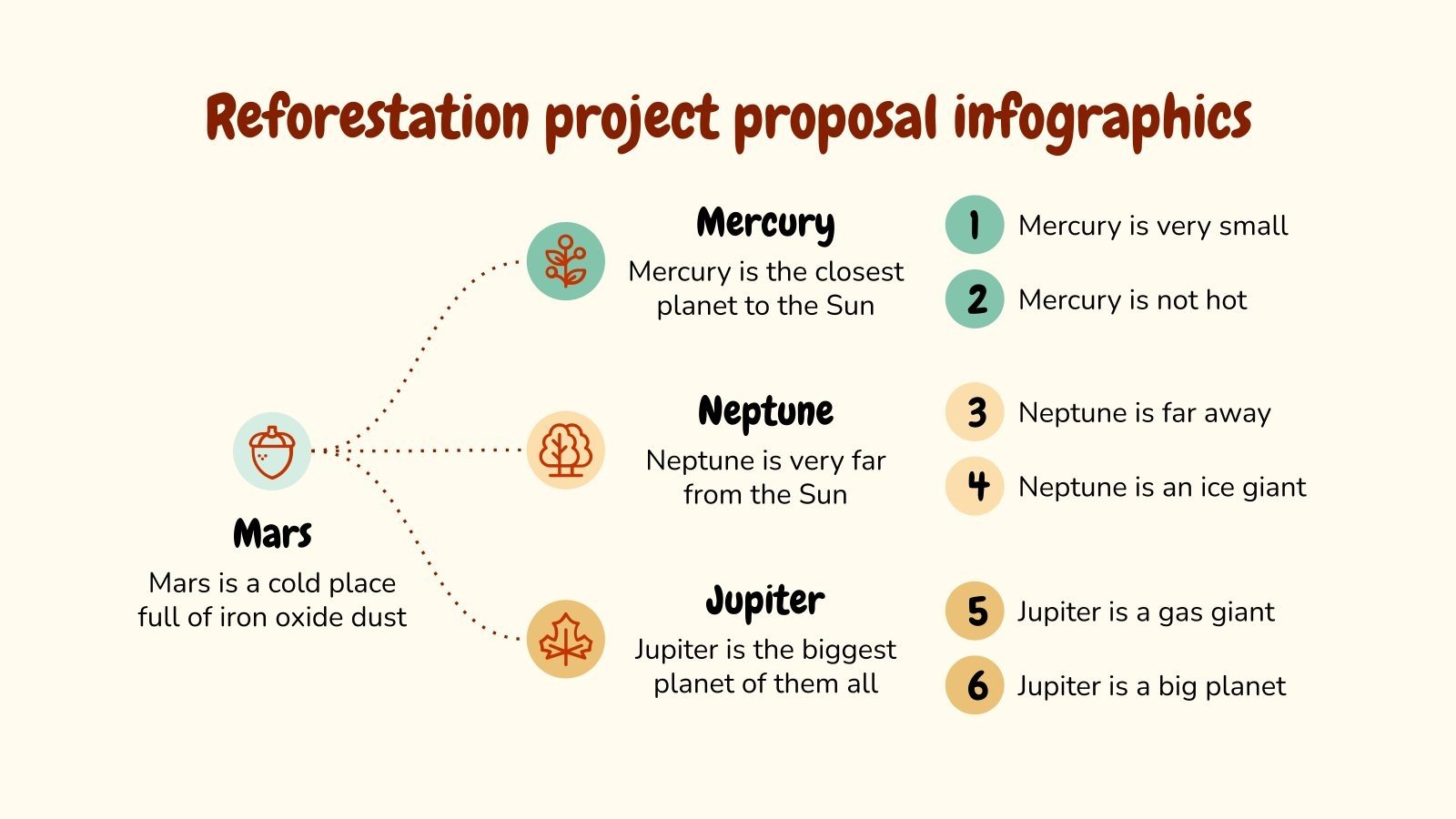 Reforestation project proposal infographics

Mars
Mars is a cold place full of iron oxide dust

Mercury
Mercury is the closest planet to the Sun

1 Mercury is very small
2 Mercury is not hot

Neptune
Neptune is very far from the Sun

3 Neptune is far away
4 Neptune is an ice giant

Jupiter
Jupiter is the biggest planet of them all

5 Jupiter is a gas giant
6 Jupiter is a big planet