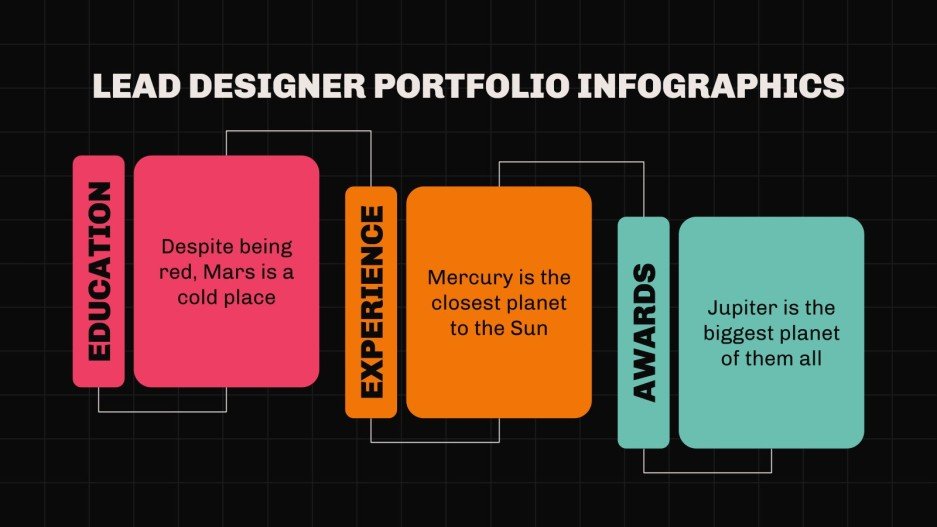 LEAD DESIGNER PORTFOLIO INFOGRAPHICS

EDUCATION

Despite being red, Mars is a cold place

EXPERIENCE

Mercury is the closest planet to the Sun

AWARDS

Jupiter is the biggest planet of them all