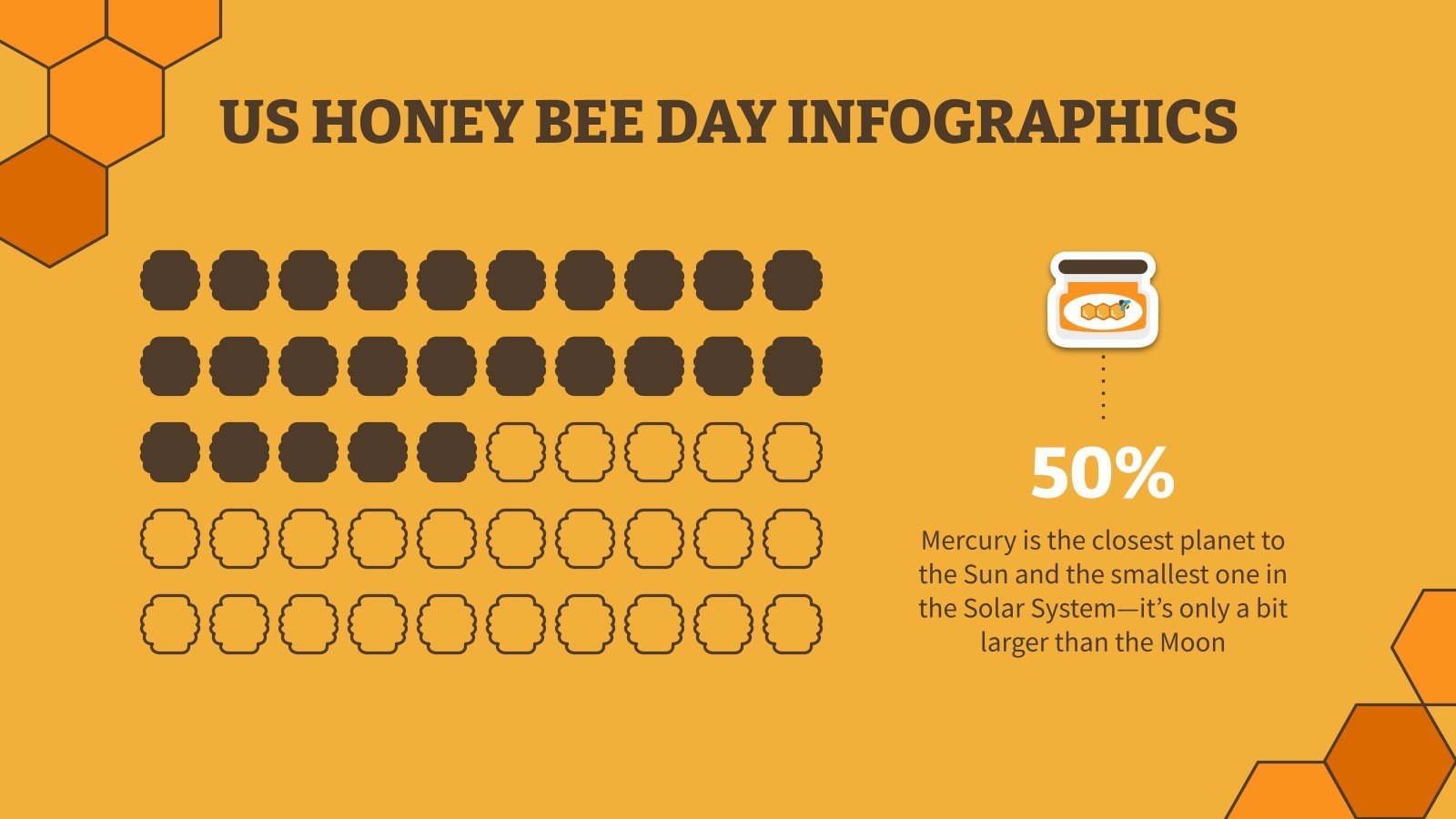 US HONEY BEE DAY INFOGRAPHICS

50%

Mercury is the closest planet to the Sun and the smallest one in the Solar System—it's only a bit larger than the Moon