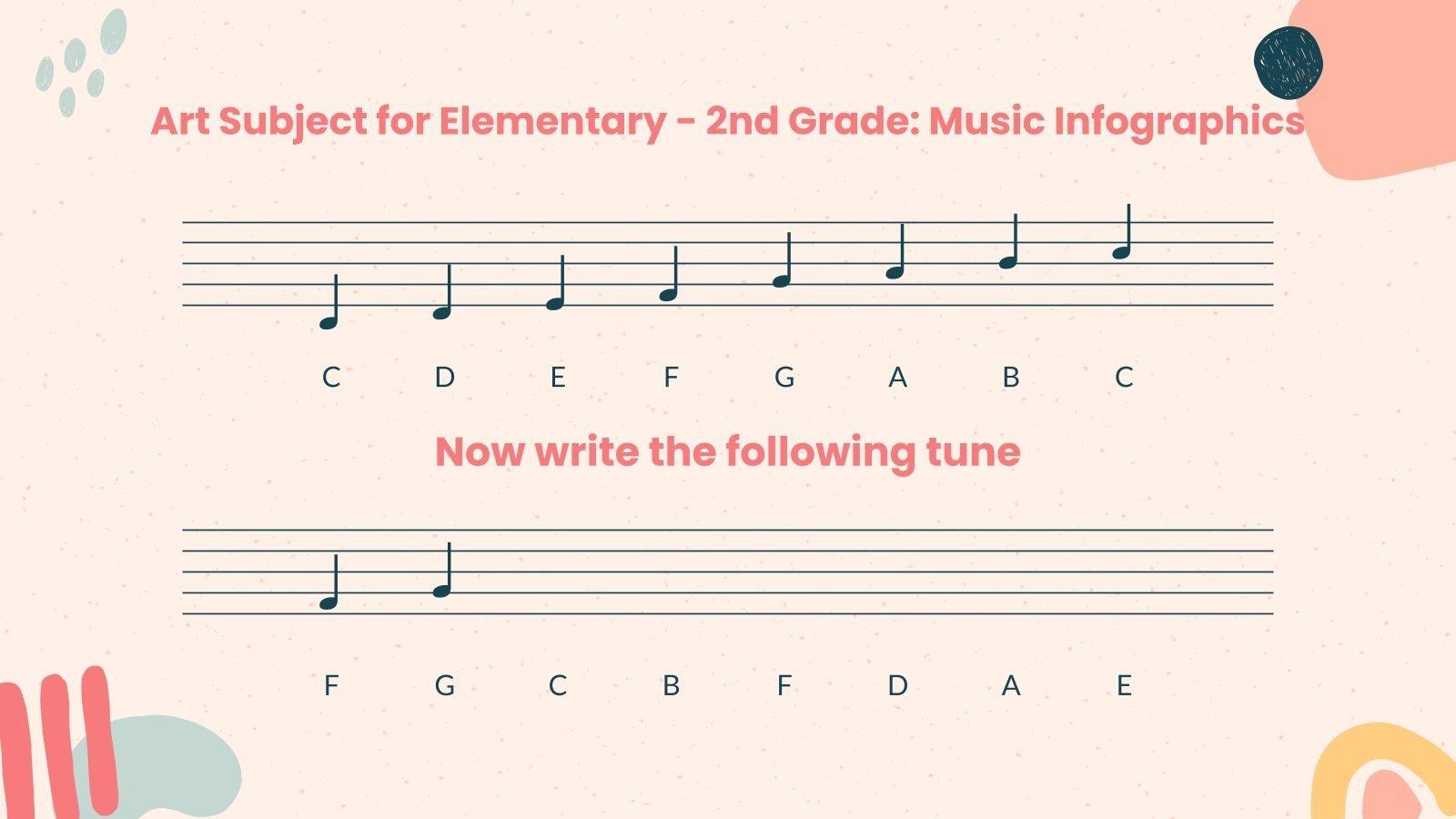 Art Subject for Elementary - 2nd Grade: Music Infographics

C D E F G A B C

Now write the following tune

F G C B F D A E