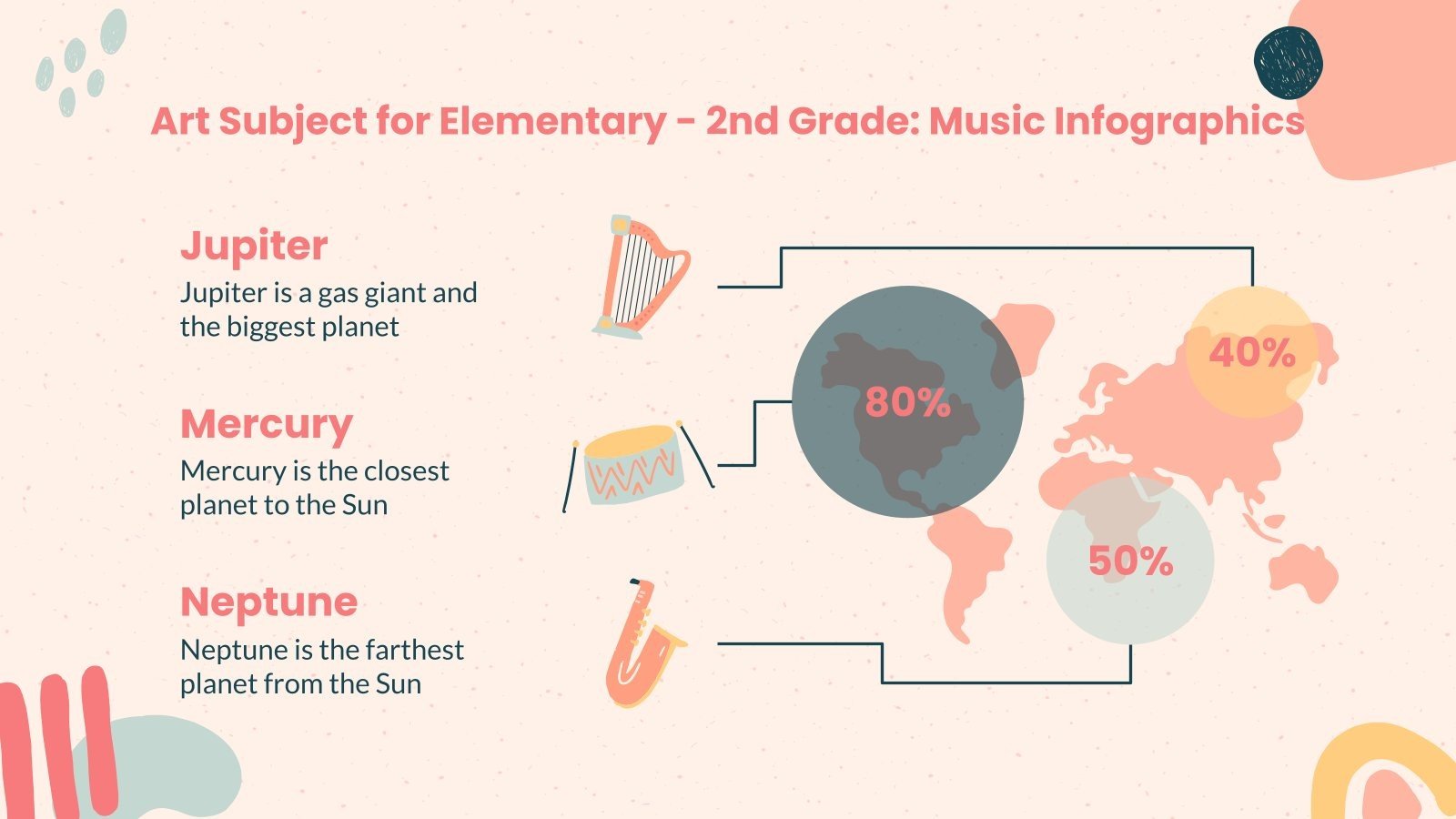 Art Subject for Elementary - 2nd Grade: Music Infographics

Jupiter
Jupiter is a gas giant and the biggest planet

Mercury
Mercury is the closest planet to the Sun

Neptune
Neptune is the farthest planet from the Sun

80%

40%

50%